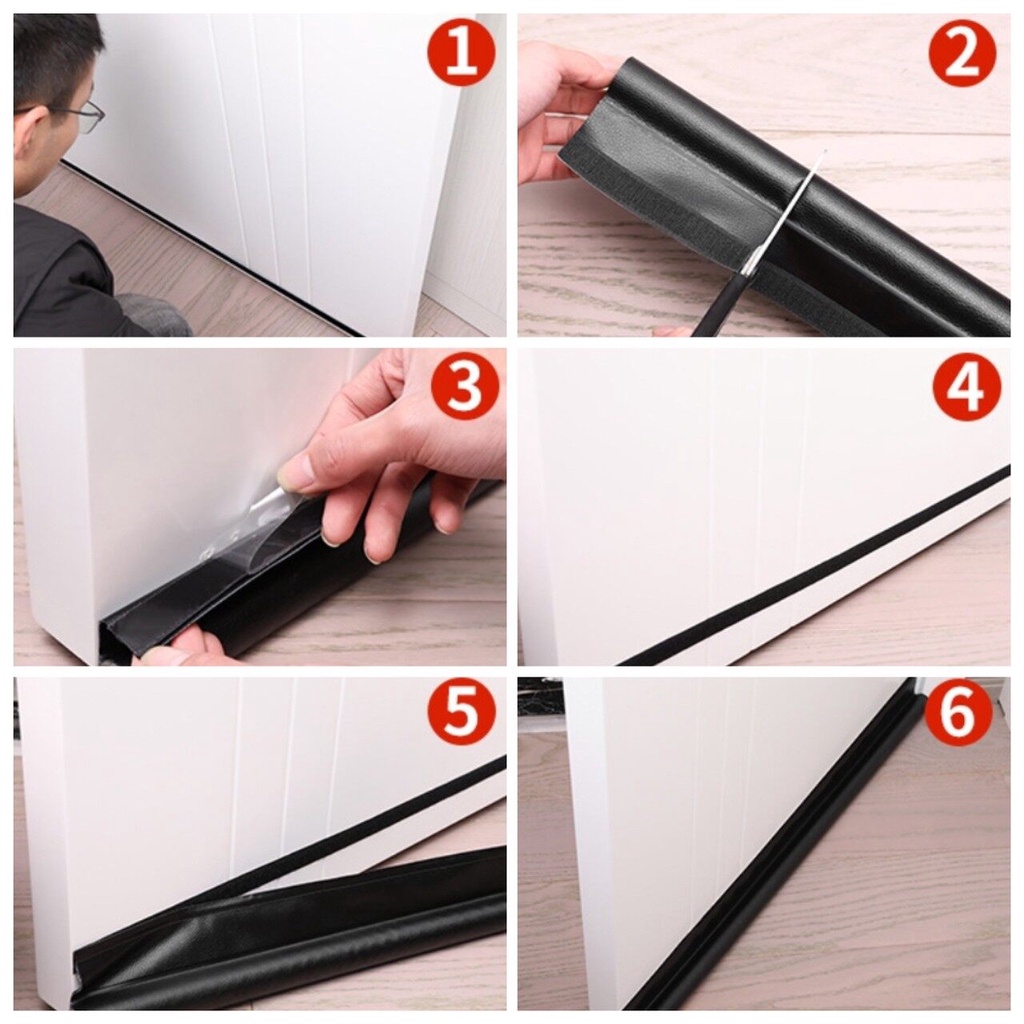 1
2
3
4
5
6