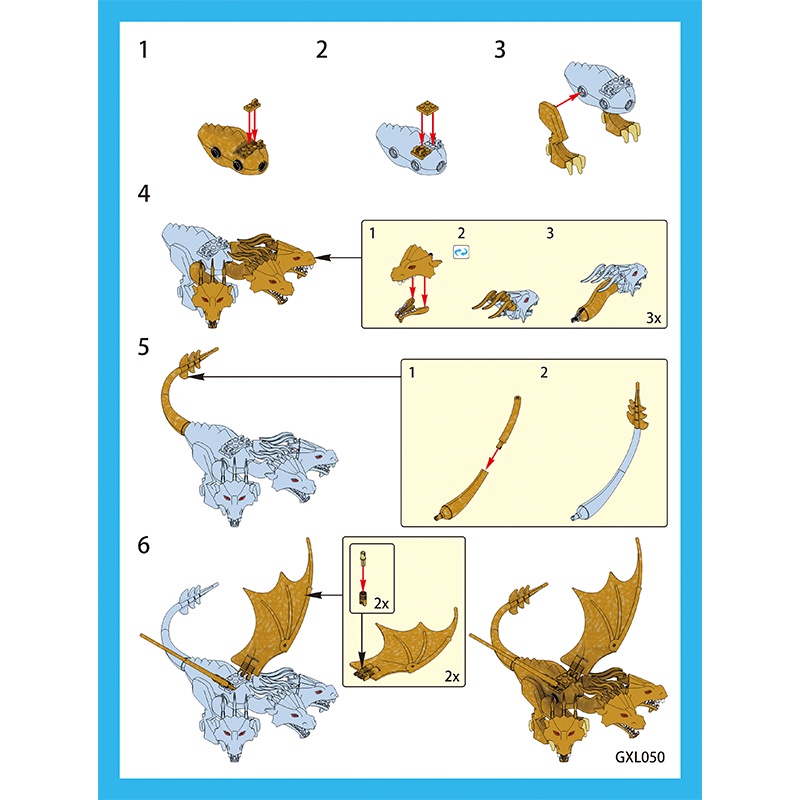 1

2

3

4

1

2

3

3x

5

1

2

6

2x

2x

GXL050