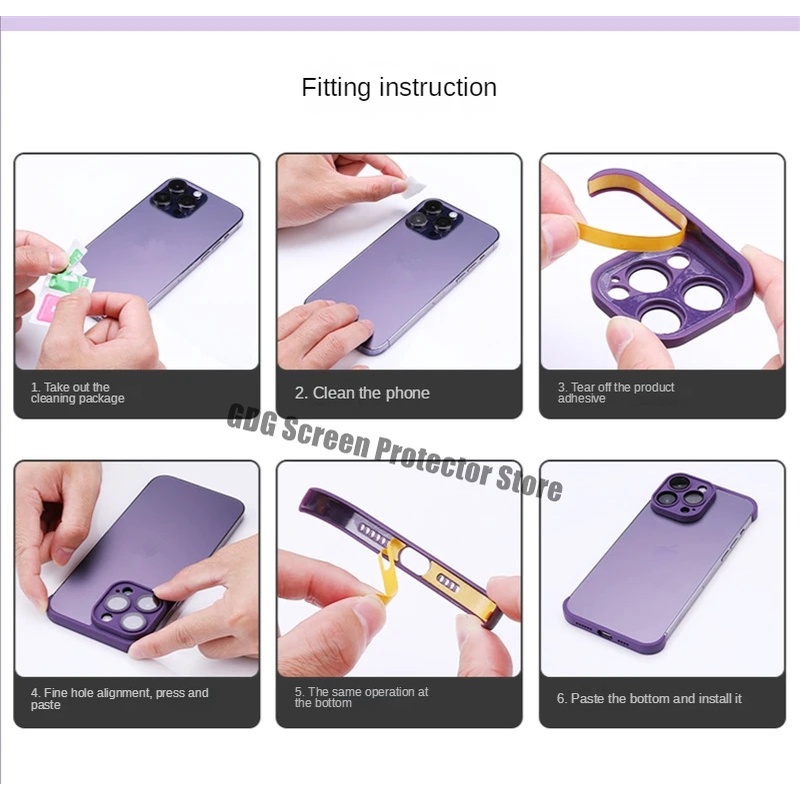 Fitting instruction

1. Take out the cleaning package

2. Clean the phone

3. Tear off the product adhesive

GDG Screen Protector Store

4. Fine hole alignment, press and paste

5. The same operation at the bottom

6. Paste the bottom and install it