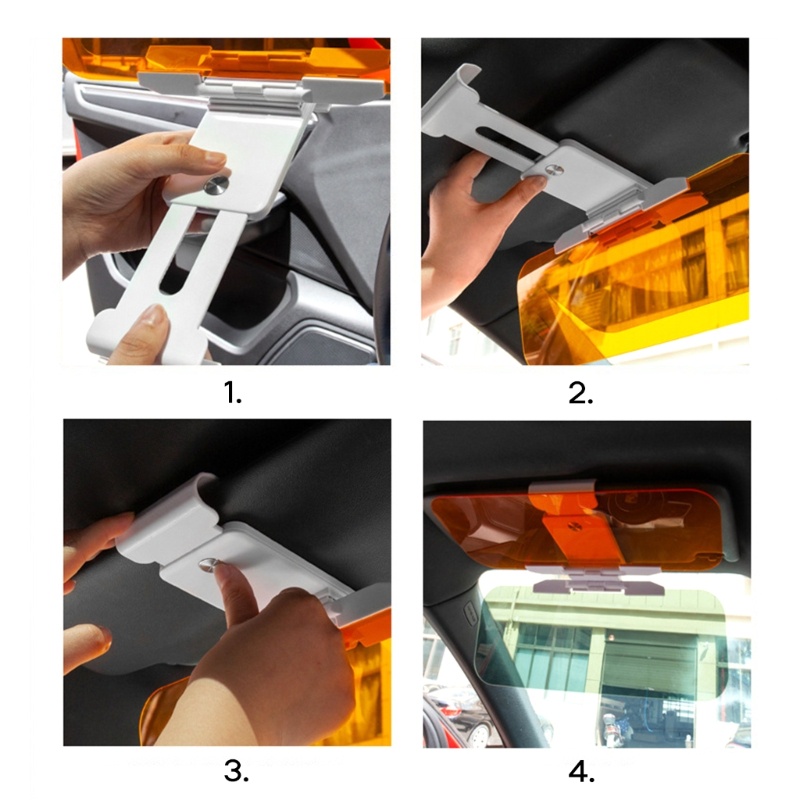 1.

2.

3.

4.