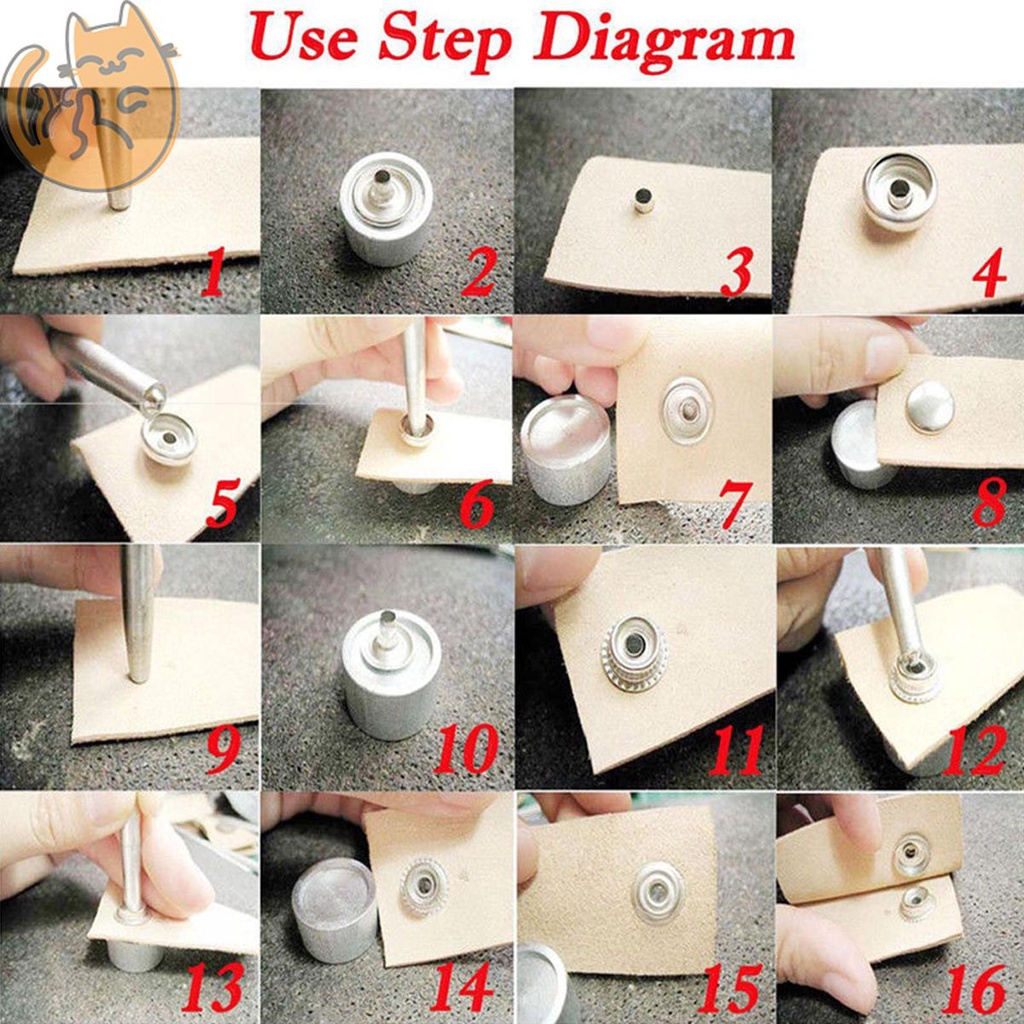 Use Step Diagram

1

2

3

4

5

6

7

8

9

10

11

12

13

14

15

16