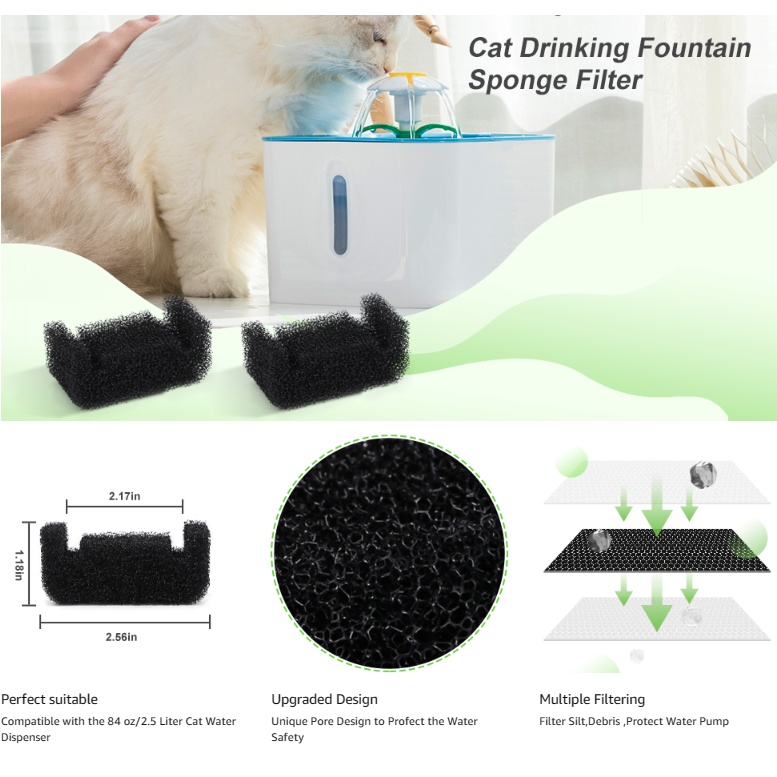 Cat Drinking Fountain Sponge Filter

2.17in

1.18in

2.56in

Perfect suitable

Compatible with the 84 oz/2.5 Liter Cat Water Dispenser

Upgraded Design

Unique Pore Design to Profect the Water Safety

Multiple Filtering

Filter Silt,Debris ,Protect Water Pump