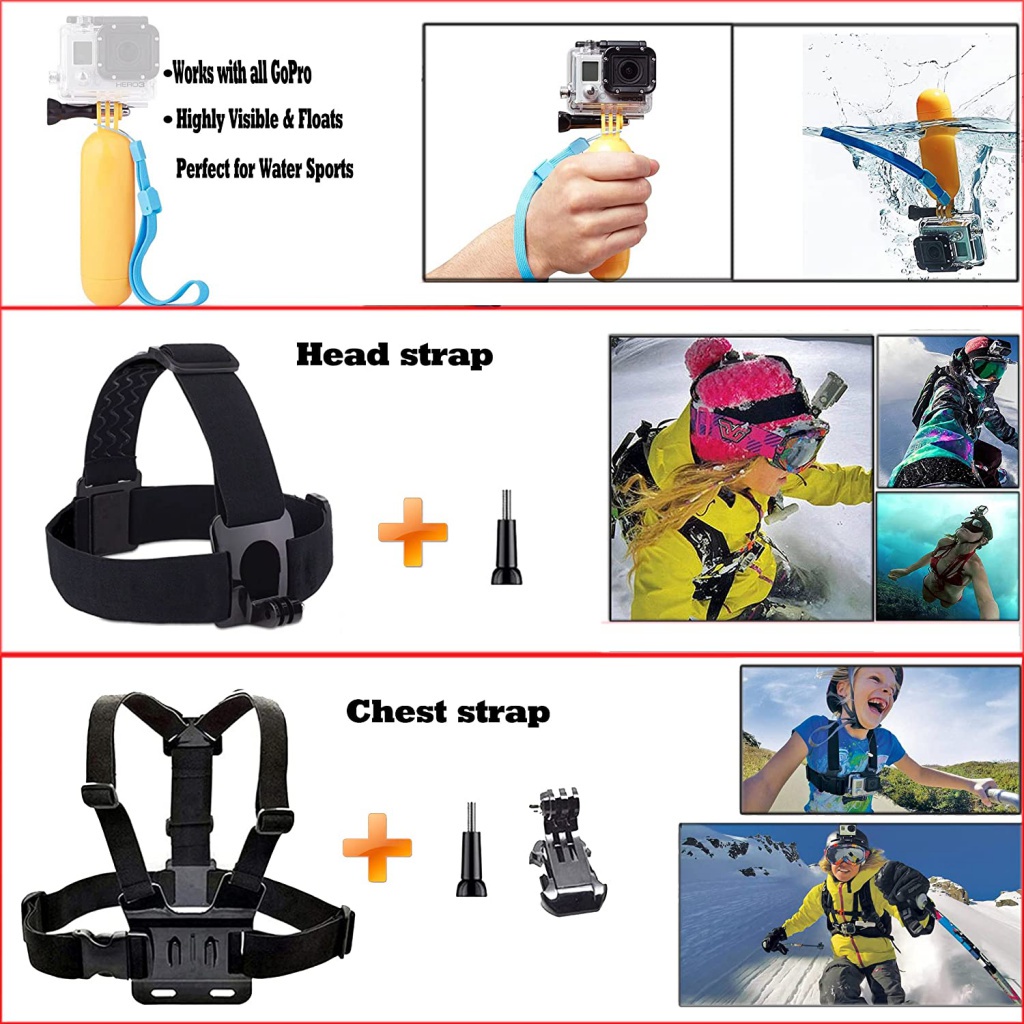 HERO3

•Works with all GoPro

• Highly Visible & Floats

Perfect for Water Sports

Head strap

Chest strap