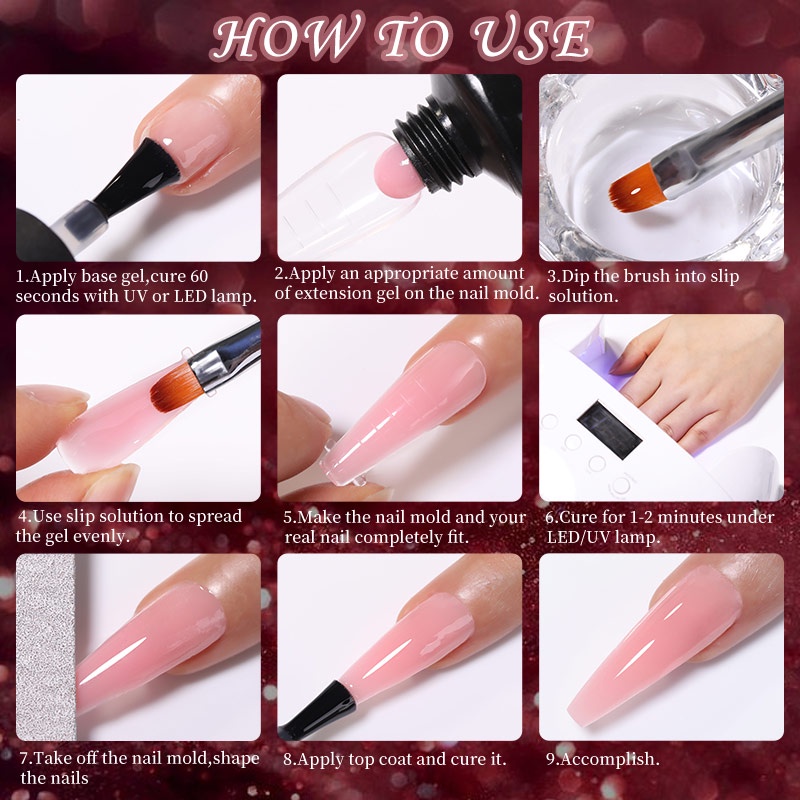 HOW TO USE

1.Apply base gel,cure 60 seconds with UV or LED lamp.

2.Apply an appropriate amount of extension gel on the nail mold.

3.Dip the brush into slip solution.

4.Use slip solution to spread the gel evenly.

5.Make the nail mold and your real nail completely fit.

6.Cure for 1-2 minutes under LED/UV lamp.

7.Take off the nail mold,shape the nails

8.Apply top coat and cure it.

9.Accomplish.