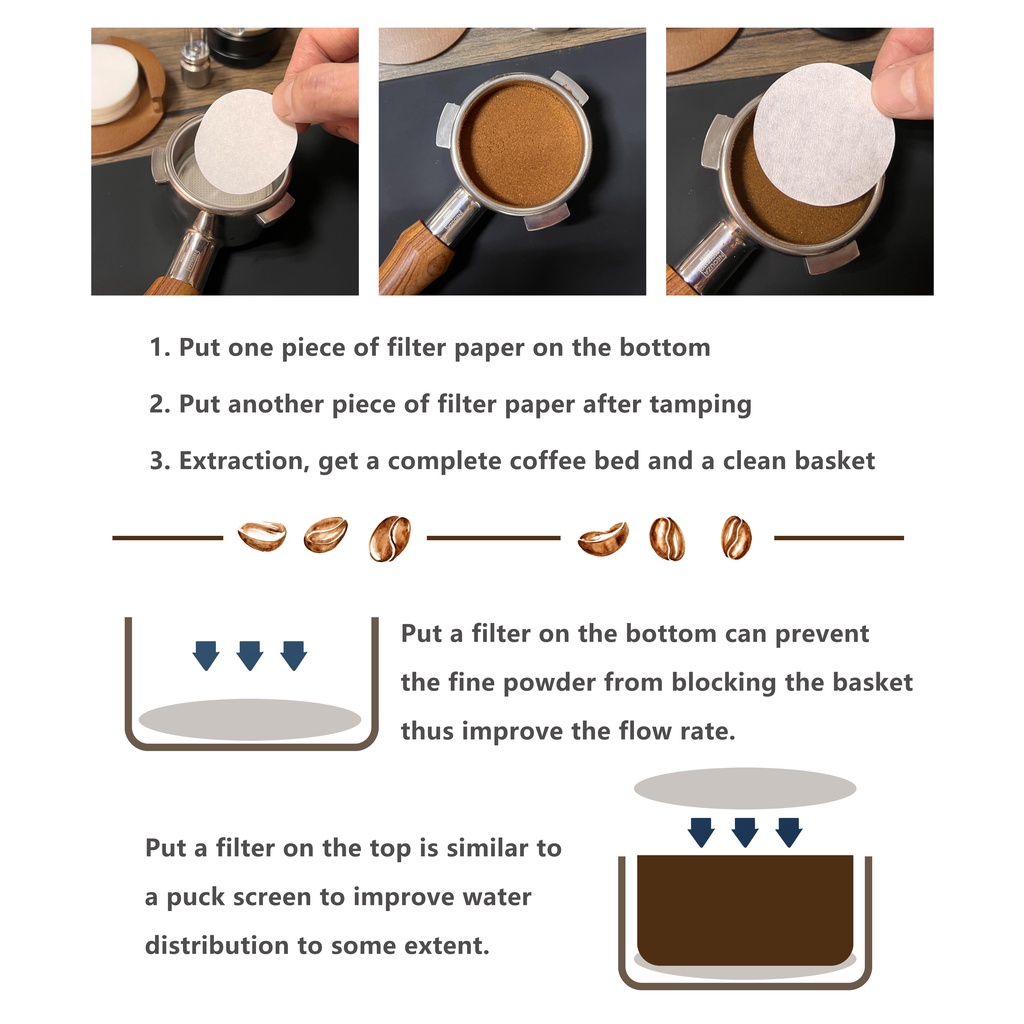 1. Put one piece of filter paper on the bottom

2. Put another piece of filter paper after tamping

3. Extraction, get a complete coffee bed and a clean basket

Put a filter on the bottom can prevent the fine powder from blocking the basket thus improve the flow rate.

Put a filter on the top is similar to a puck screen to improve water distribution to some extent.