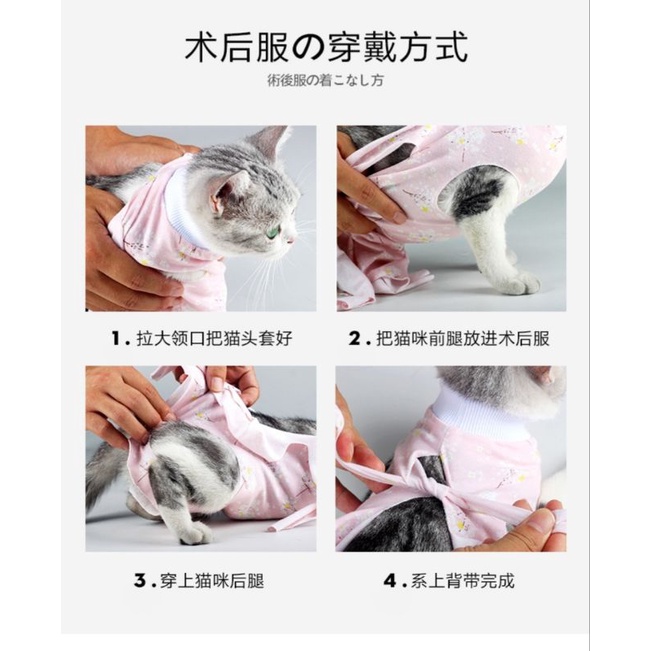 术后服の穿戴方式
術後服の着こなし方

1. 拉大领口把猫头套好

2. 把猫咪前腿放进术后服

3. 穿上猫咪后腿

4. 系上背带完成