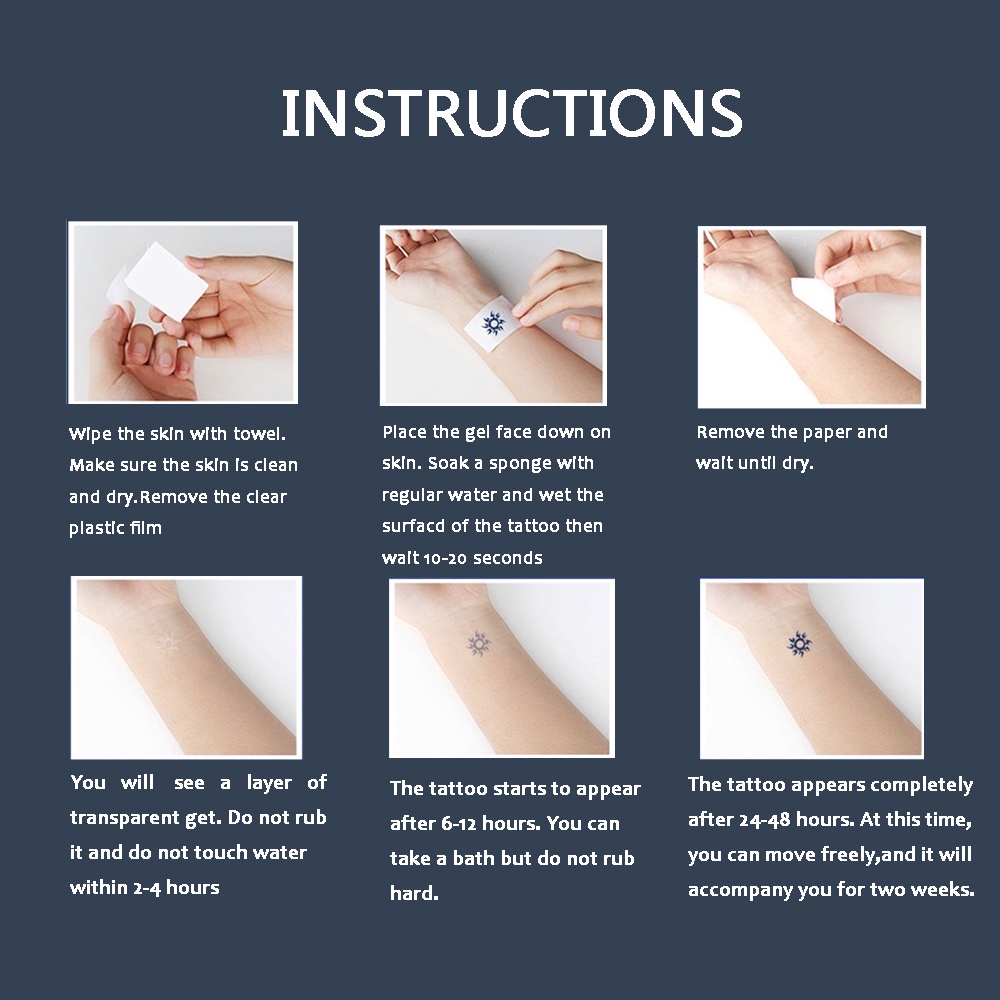 INSTRUCTIONS

Wipe the skin with towel. Make sure the skin is clean and dry.Remove the clear plastic film

Place the gel face down on skin. Soak a sponge with regular water and wet the surfacd of the tattoo then wait 10-20 seconds

Remove the paper and wait until dry.

You will see a layer of transparent get. Do not rub it and do not touch water within 2-4 hours

The tattoo starts to appear after 6-12 hours. You can take a bath but do not rub hard.

The tattoo appears completely after 24-48 hours. At this time, you can move freely,and it will accompany you for two weeks.