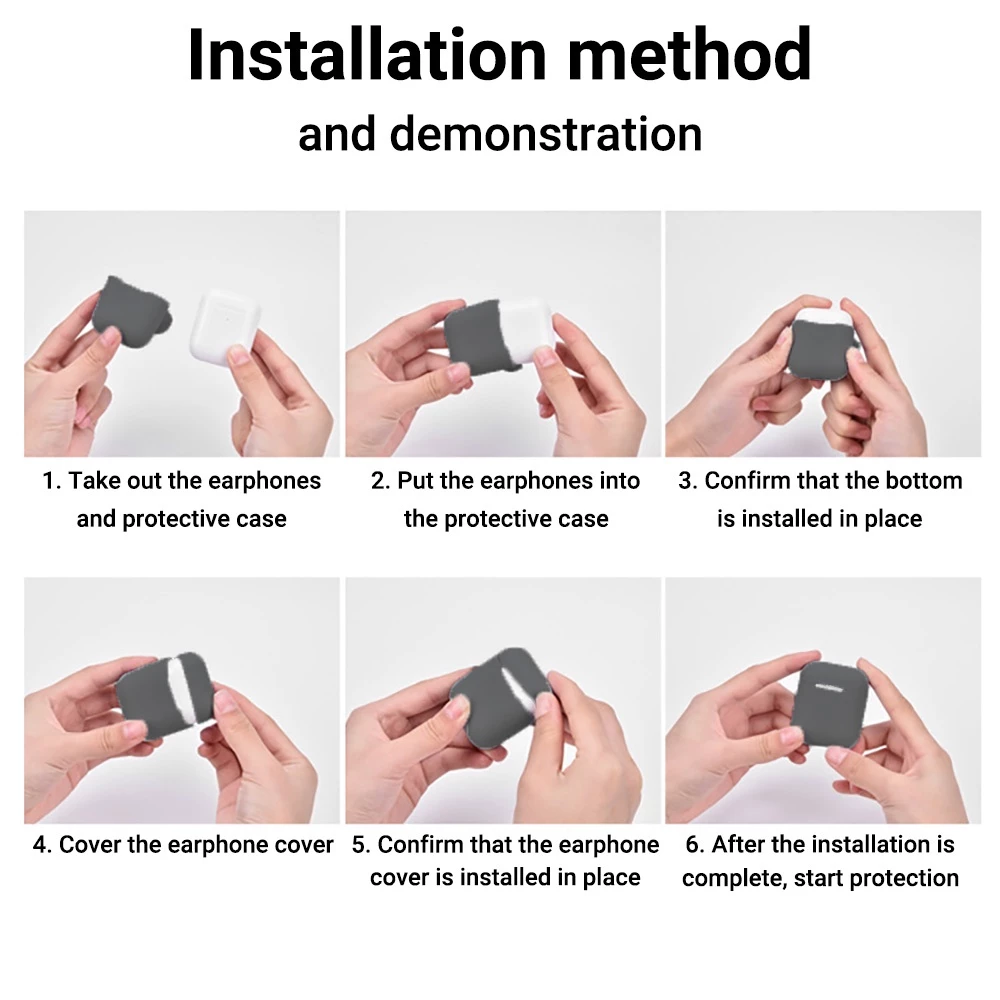 Installation method
and demonstration

1. Take out the earphones and protective case

2. Put the earphones into the protective case

3. Confirm that the bottom is installed in place

4. Cover the earphone cover

5. Confirm that the earphone cover is installed in place

6. After the installation is complete, start protection