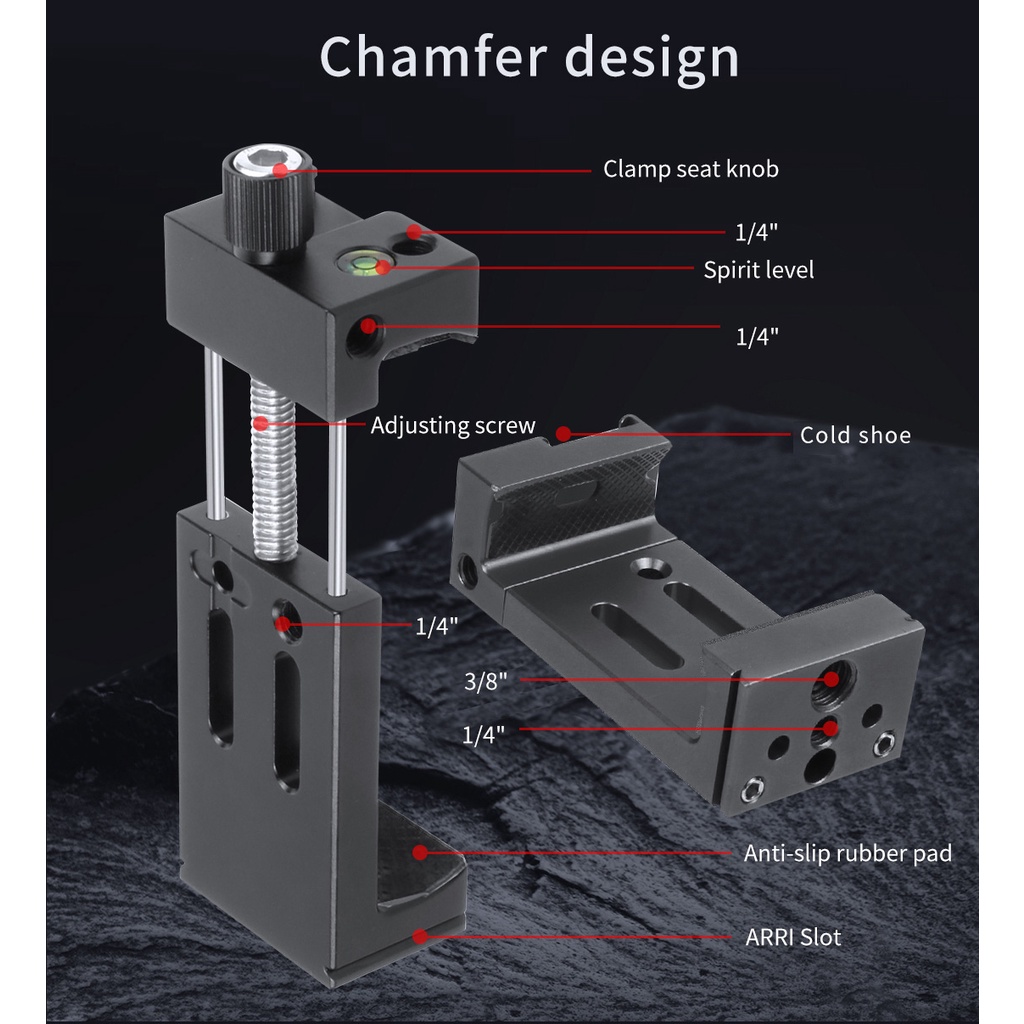 Chamfer design

Clamp seat knob

1/4"

Spirit level

1/4"

Adjusting screw

Cold shoe

1/4"

3/8"

1/4"

Anti-slip rubber pad

ARRI Slot