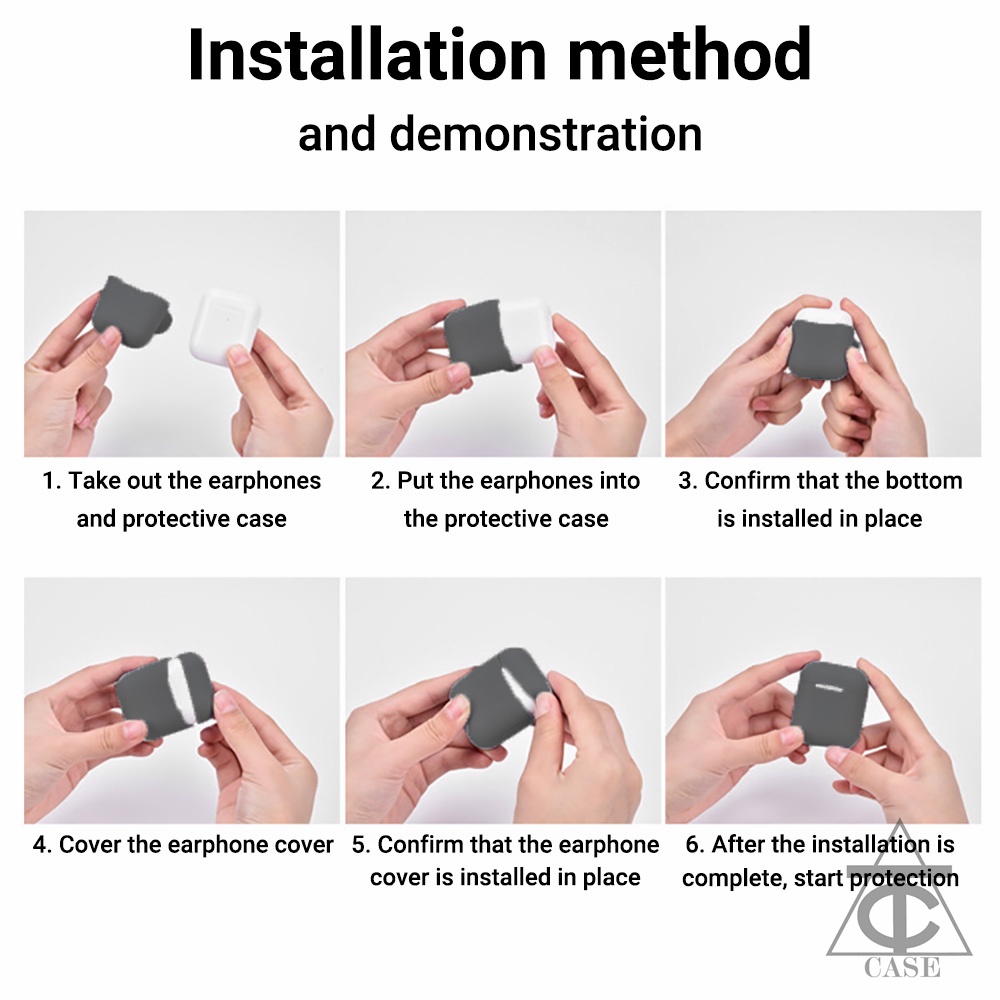 Installation method
and demonstration

1. Take out the earphones and protective case

2. Put the earphones into the protective case

3. Confirm that the bottom is installed in place

4. Cover the earphone cover

5. Confirm that the earphone cover is installed in place

6. After the installation is complete, start protection

TC
CASE