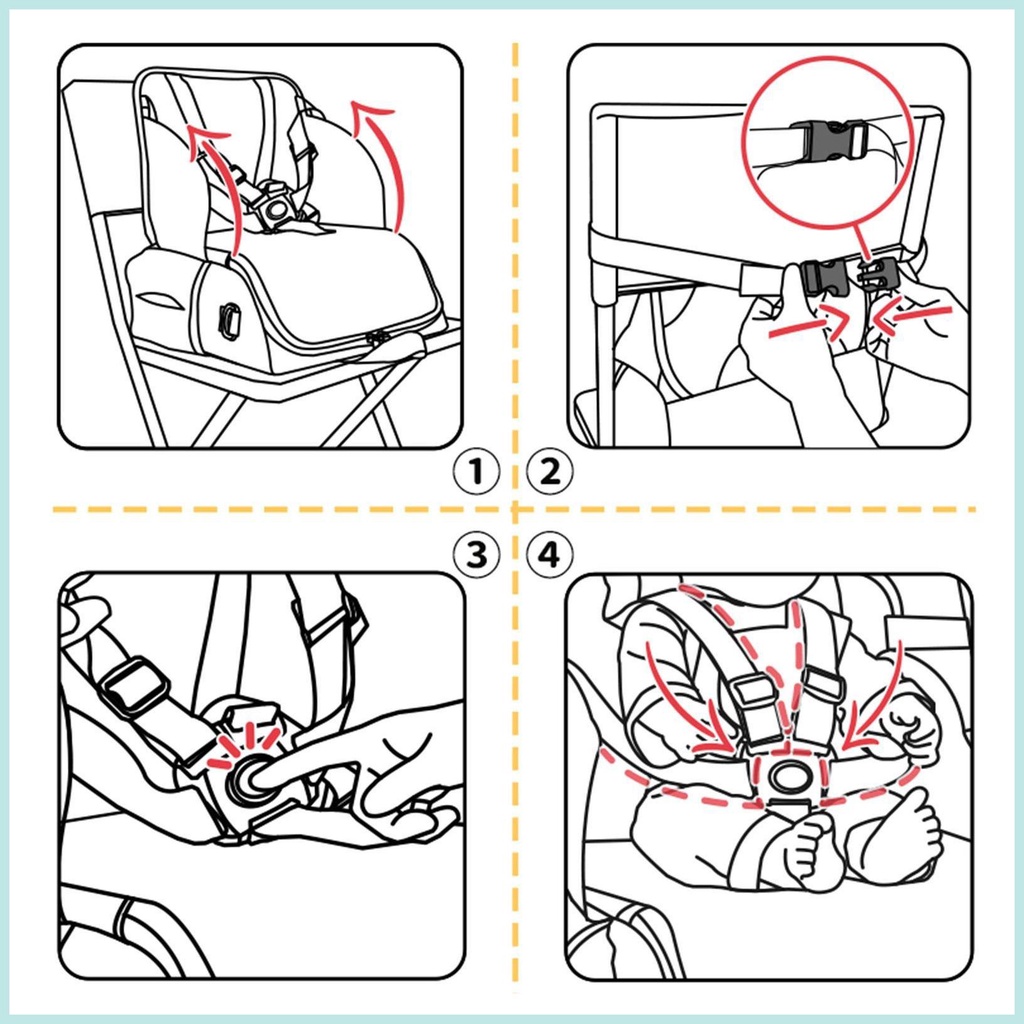 1 2
3 4