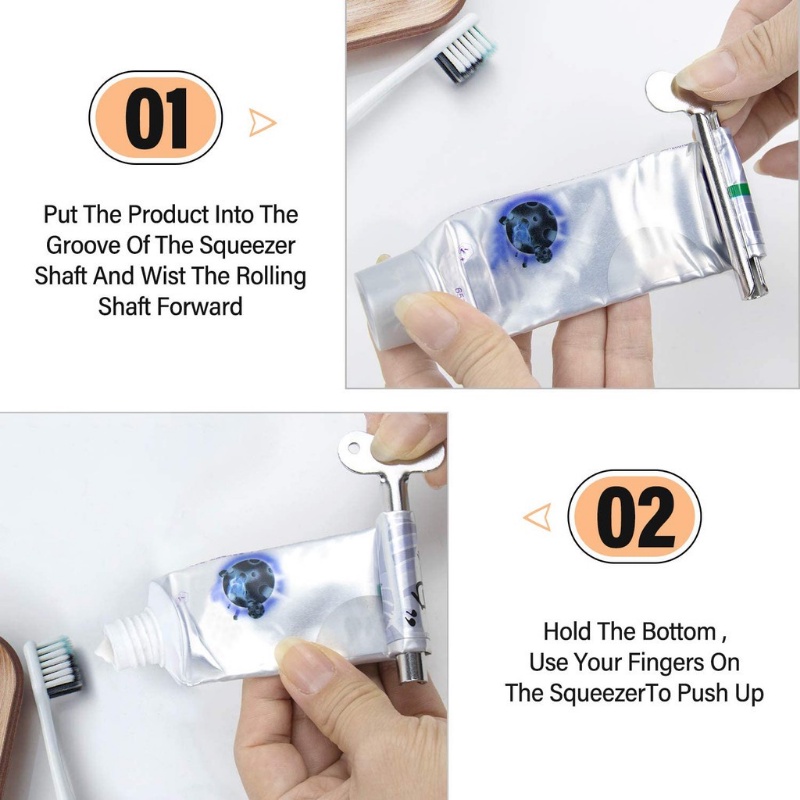 01

Put The Product Into The Groove Of The Squeezer Shaft And Wist The Rolling Shaft Forward

02

Hold The Bottom , Use Your Fingers On The SqueezerTo Push Up