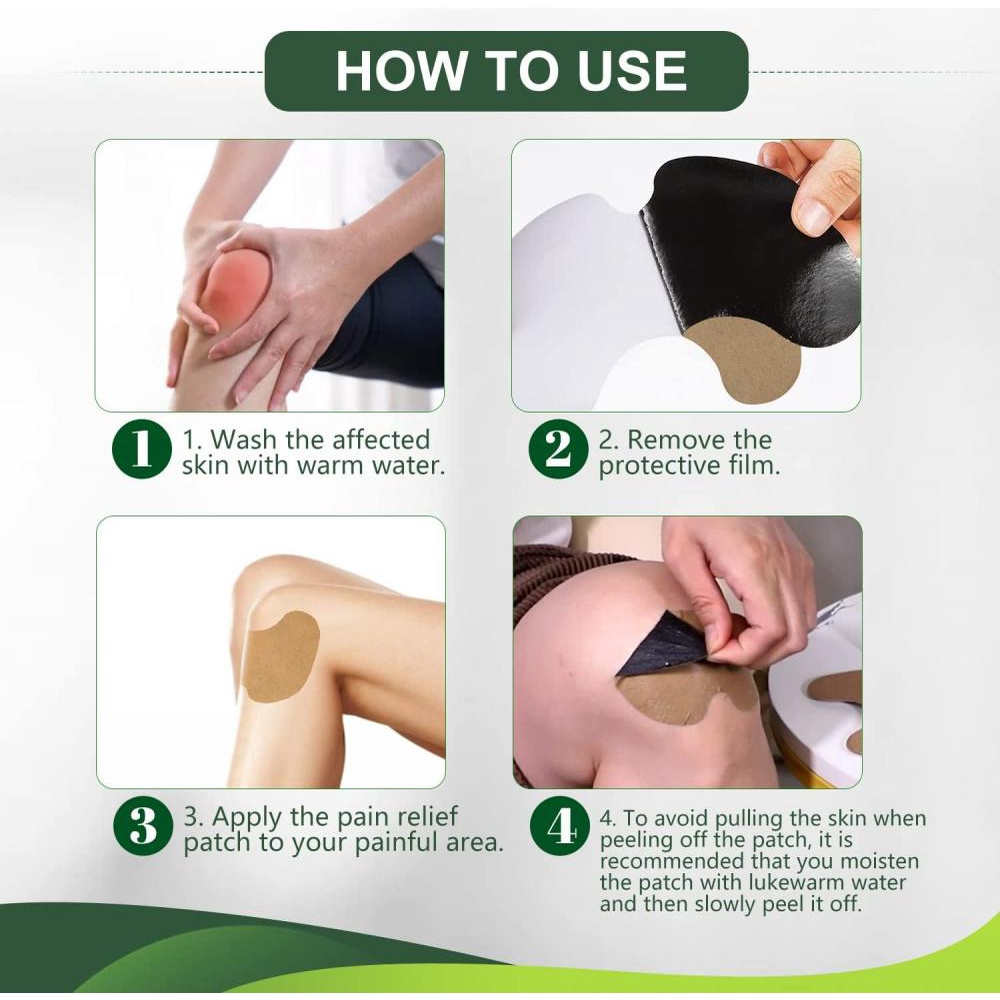 HOW TO USE

1

1. Wash the affected skin with warm water.

2

2. Remove the protective film.

3

3. Apply the pain relief patch to your painful area.

4

4. To avoid pulling the skin when peeling off the patch, it is recommended that you moisten the patch with lukewarm water and then slowly peel it off.