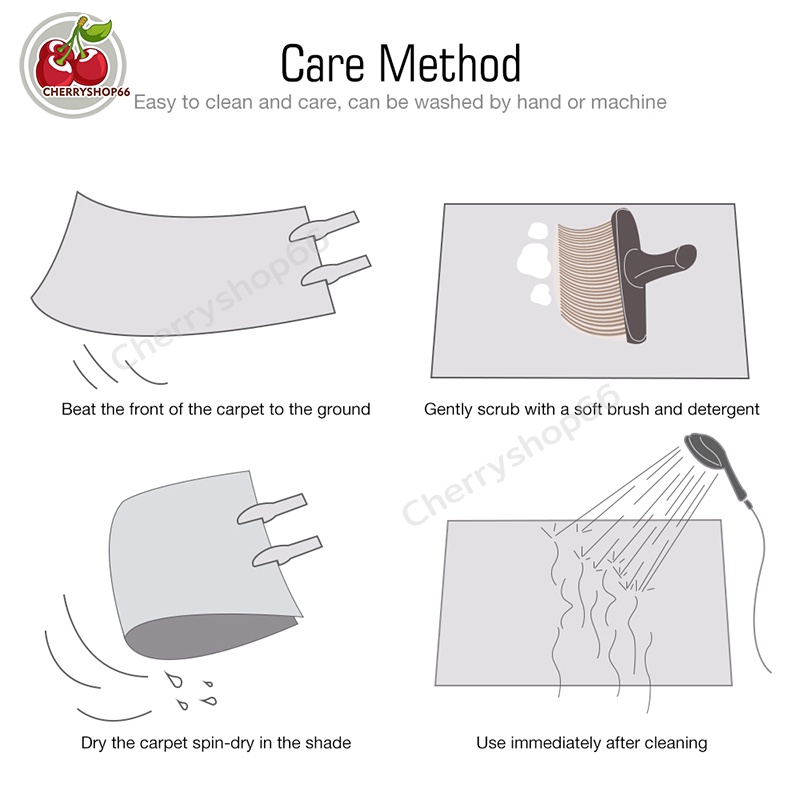 CHERRYSHOP66

Care Method

Easy to clean and care, can be washed by hand or machine

Cherryshop66

Beat the front of the carpet to the ground

Gently scrub with a soft brush and detergent

Cherryshop66

Dry the carpet spin-dry in the shade

Use immediately after cleaning