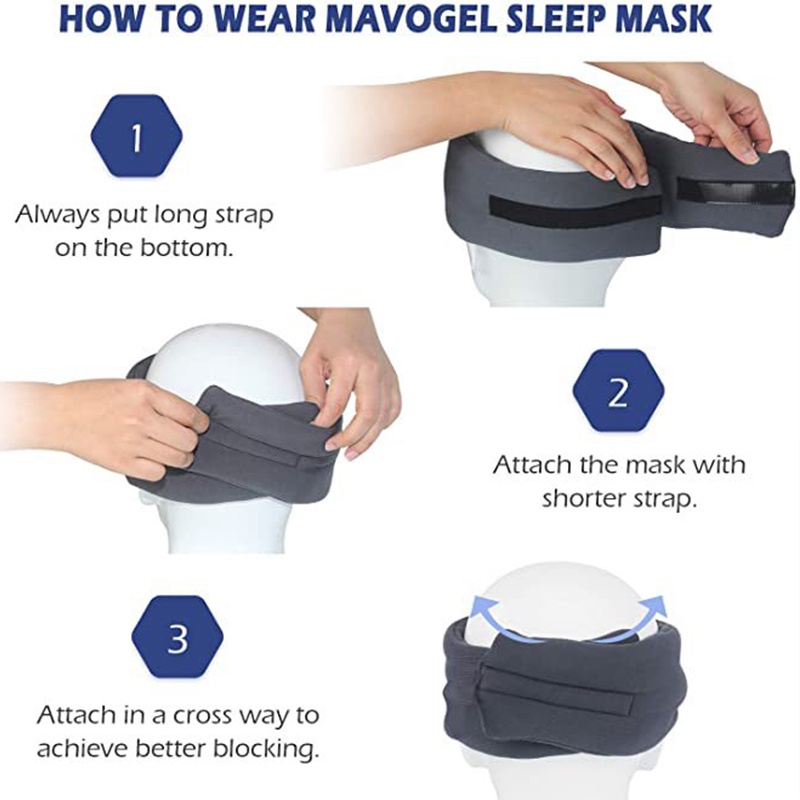 HOW TO WEAR MAVOGEL SLEEP MASK

1

Always put long strap on the bottom.

2

Attach the mask with shorter strap.

3

Attach in a cross way to achieve better blocking.