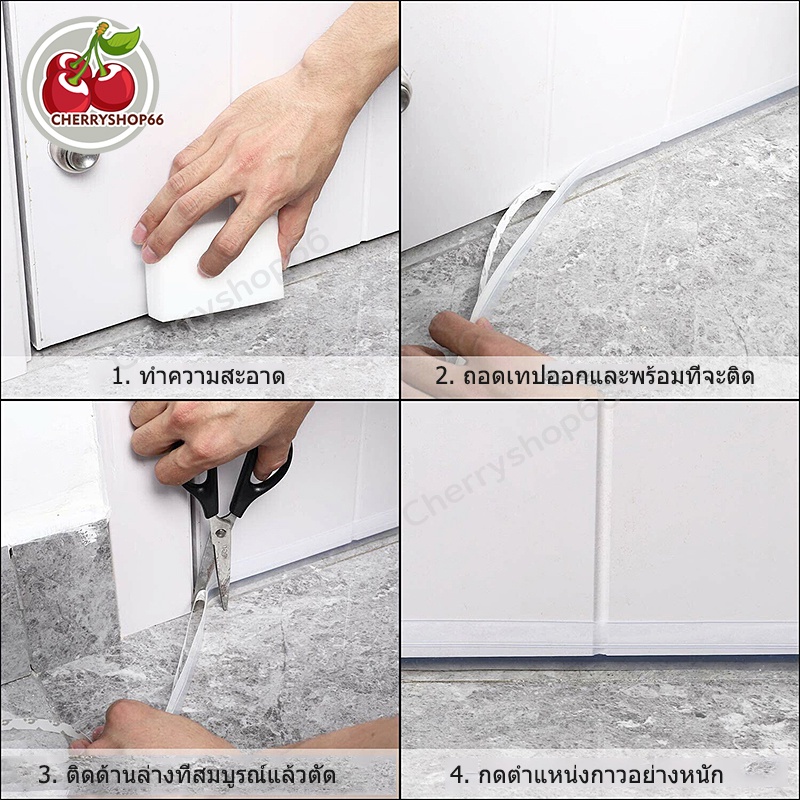 CHERRYSHOP66

Cherryshop66

1. ทำความสะอาด

2. ถอดเทปออกและพร้อมที่จะติด

Cherryshop66

3. ติดด้านล่างที่สมบูรณ์แล้วตัด

4. กดตำแหน่งกาวอย่างหนัก