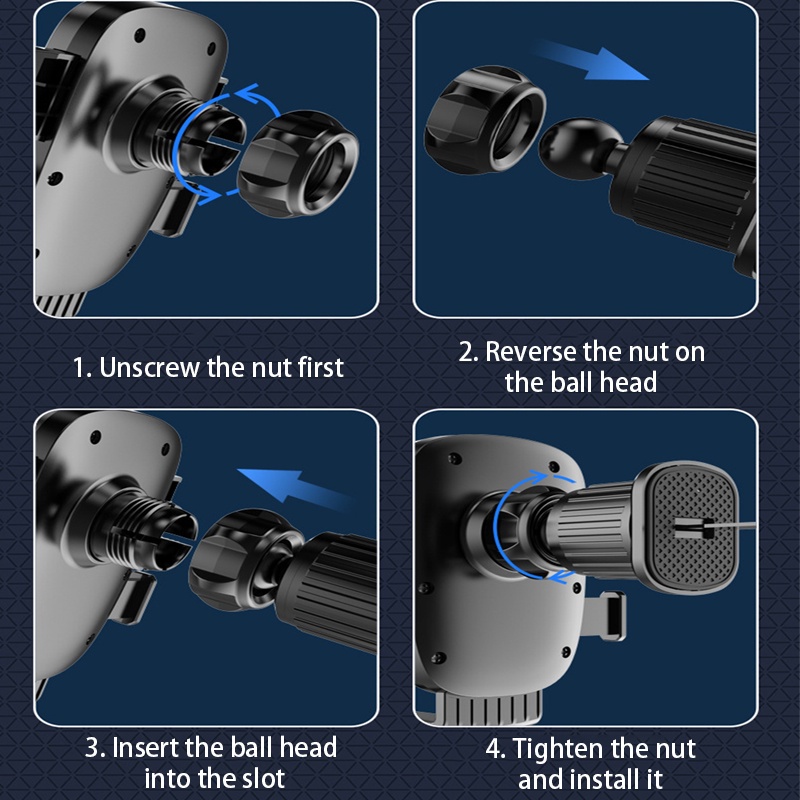 1. Unscrew the nut first

2. Reverse the nut on the ball head

3. Insert the ball head into the slot

4. Tighten the nut and install it