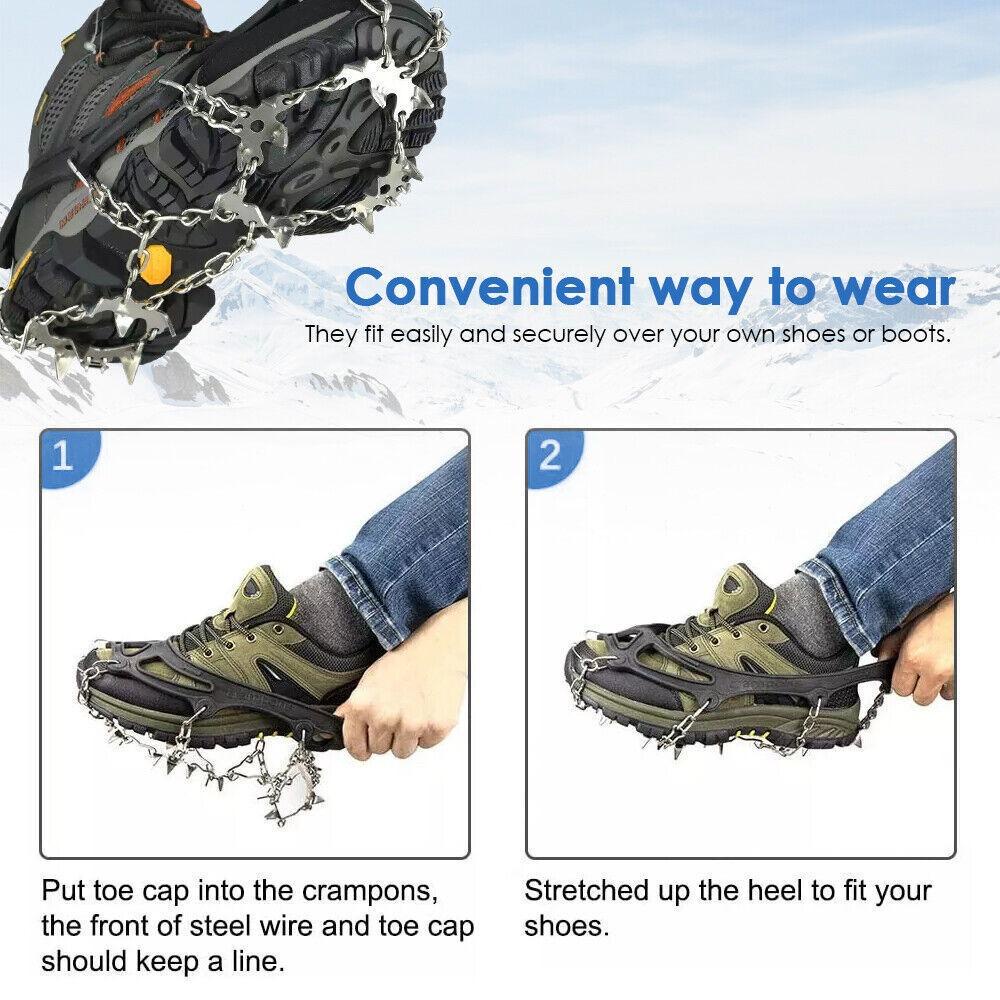 Convenient way to wear
They fit easily and securely over your own shoes or boots.

1

Put toe cap into the crampons, the front of steel wire and toe cap should keep a line.

2

Stretched up the heel to fit your shoes.