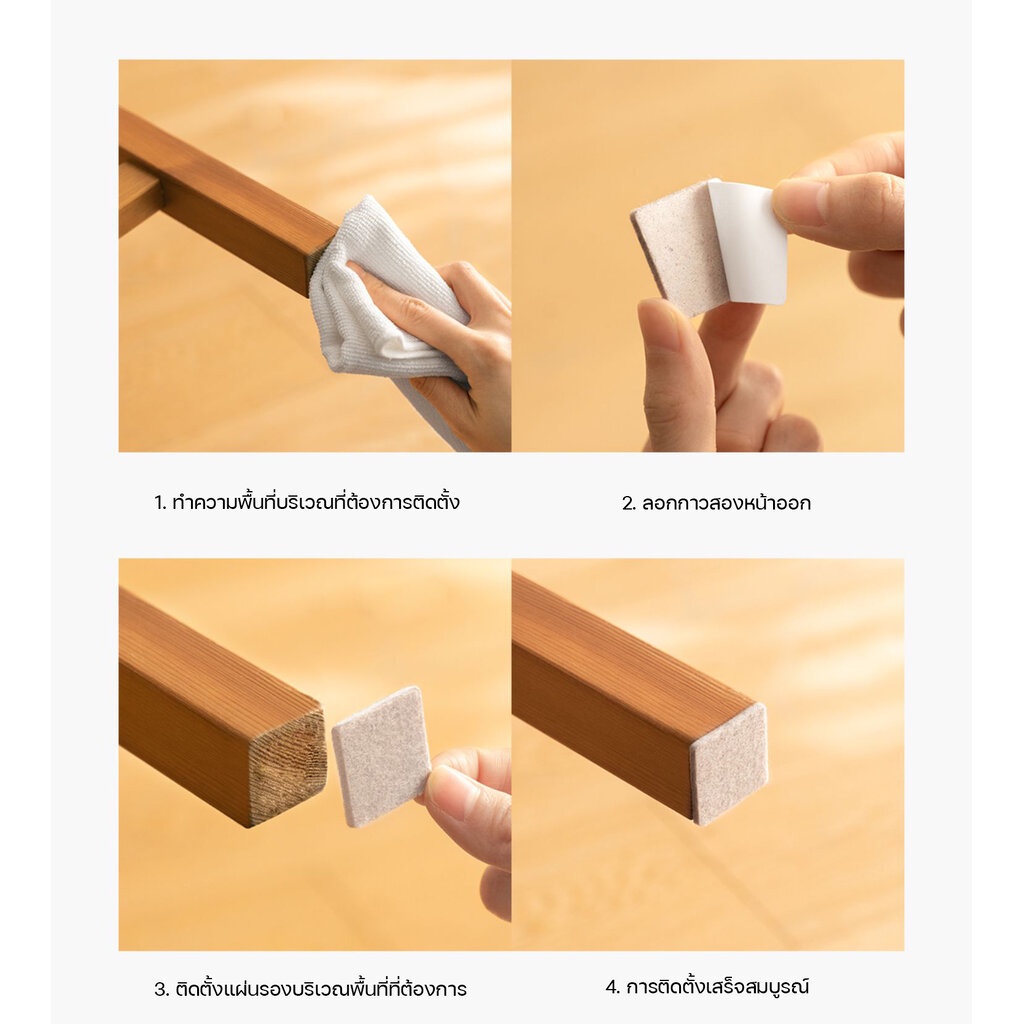 1. ทำความพื้นที่บริเวณที่ต้องการติดตั้ง

2. ลอกกาวสองหน้าออก

3. ติดตั้งแผ่นรองบริเวณพื้นที่ที่ต้องการ

4. การติดตั้งเสร็จสมบูรณ์