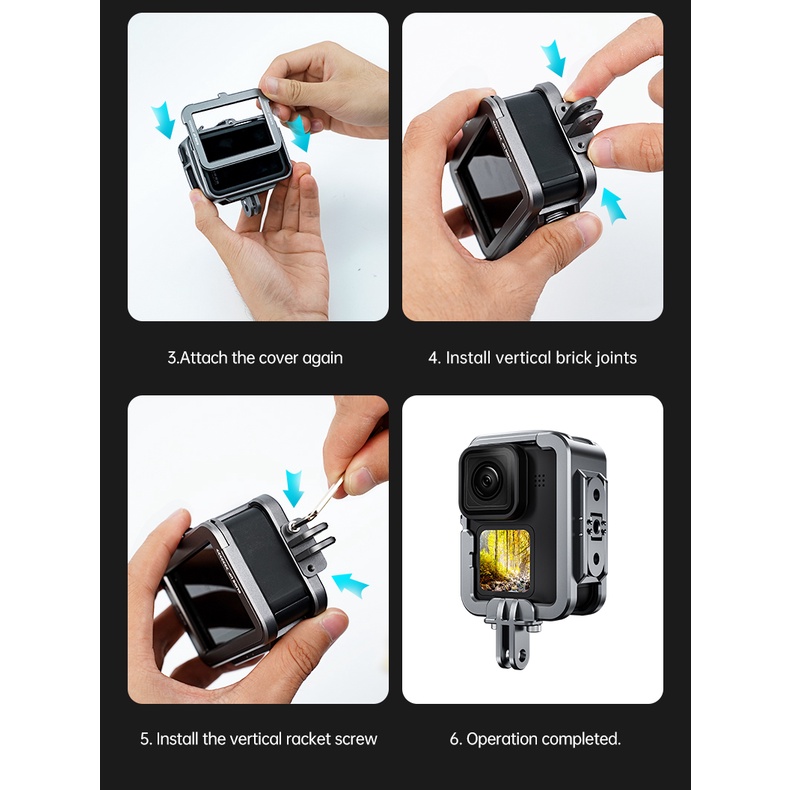 3.Attach the cover again

4. Install vertical brick joints

5. Install the vertical racket screw

6. Operation completed.