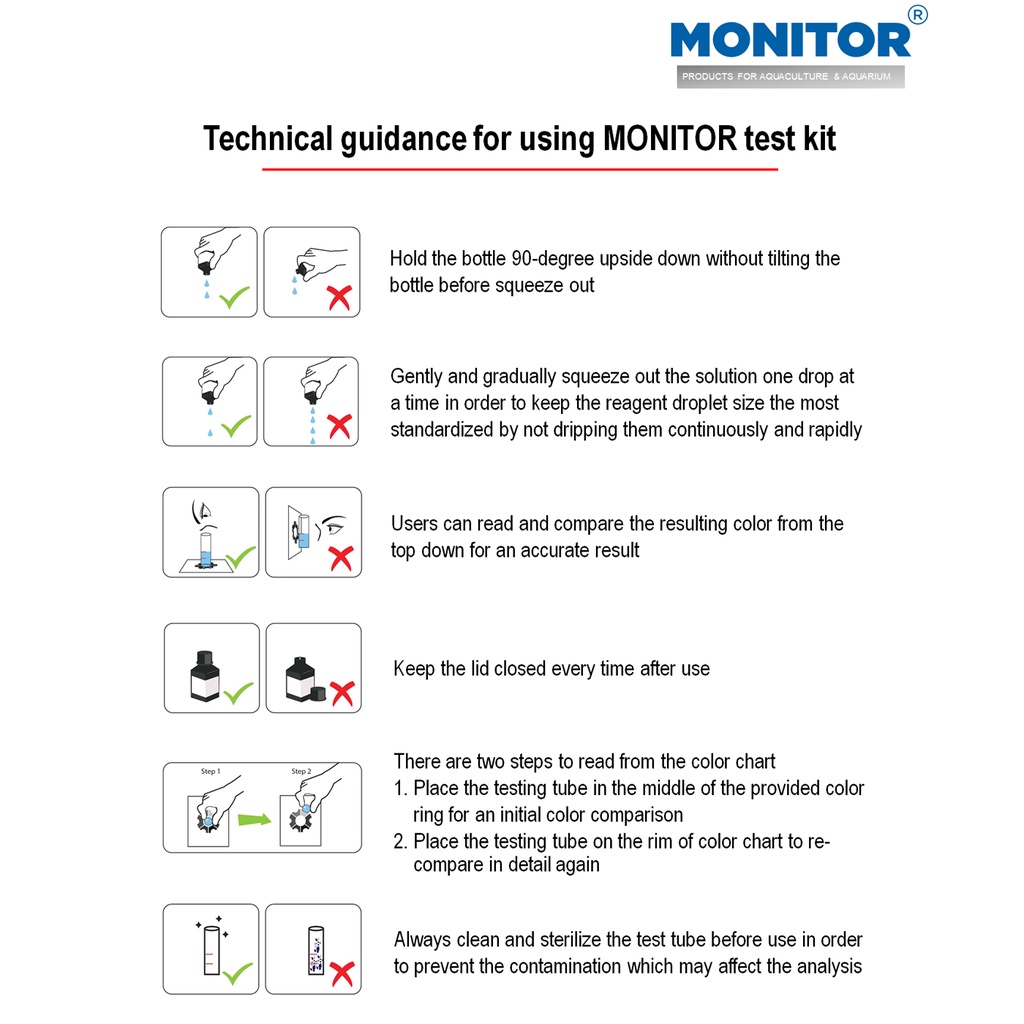 MONITOR®
PRODUCTS FOR AQUACULTURE & AQUARIUM

Technical guidance for using MONITOR test kit

Hold the bottle 90-degree upside down without tilting the bottle before squeeze out

Gently and gradually squeeze out the solution one drop at a time in order to keep the reagent droplet size the most standardized by not dripping them continuously and rapidly

Users can read and compare the resulting color from the top down for an accurate result

Keep the lid closed every time after use

Step 1
Step 2

There are two steps to read from the color chart
1. Place the testing tube in the middle of the provided color ring for an initial color comparison
2. Place the testing tube on the rim of color chart to re-compare in detail again

Always clean and sterilize the test tube before use in order to prevent the contamination which may affect the analysis