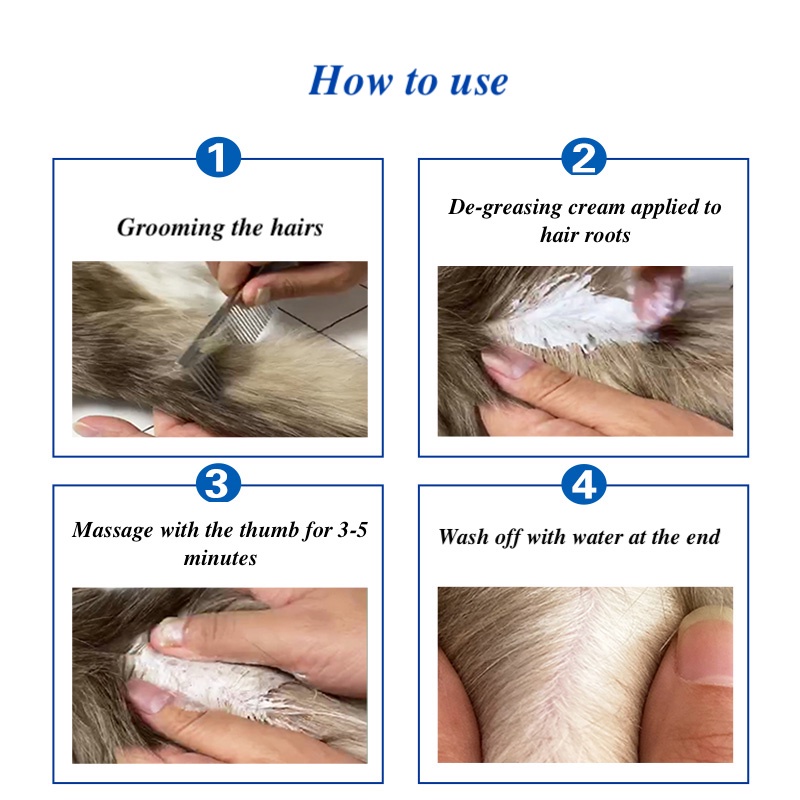 How to use

1

Grooming the hairs

2

De-greasing cream applied to hair roots

3

Massage with the thumb for 3-5 minutes

4

Wash off with water at the end