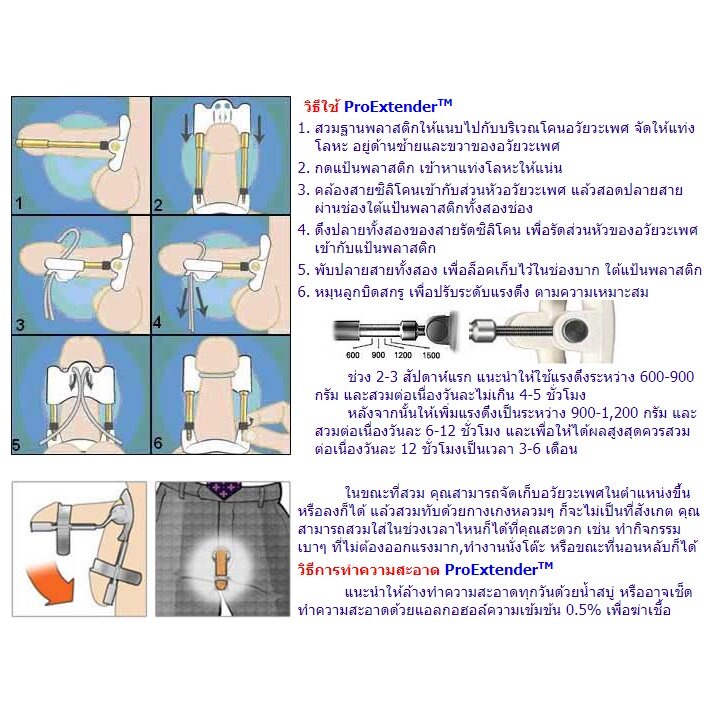 1

2

3

4

5

6

วิธีใช้ ProExtender™

1. สวมฐานพลาสติกให้แนบไปกับบริเวณโคนอวัยวะเพศ จัดให้แท่งโลหะ อยู่ด้านซ้ายและขวาของอวัยวะเพศ

2. กดแป้นพลาสติก เข้าหาแท่งโลหะให้แน่น

3. คล้องสายซิลิโคนเข้ากับส่วนหัวอวัยวะเพศ แล้วสอดปลายสายผ่านช่องใต้แป้นพลาสติกทั้งสองช่อง

4. ดึงปลายทั้งสองของสายรัดซิลิโคน เพื่อรัดส่วนหัวของอวัยวะเพศเข้ากับแป้นพลาสติก

5. พับปลายสายทั้งสอง เพื่อล็อคเก็บไว้ในช่องบาก ใต้แป้นพลาสติก

6. หมุนลูกบิดสกรู เพื่อปรับระดับแรงดึง ตามความเหมาะสม

600 900 1200 1500

ช่วง 2-3 สัปดาห์แรก แนะนำให้ใช้แรงดึงระหว่าง 600-900 กรัม และสวมต่อเนื่องวันละไม่เกิน 4-5 ชั่วโมง

หลังจากนั้นให้เพิ่มแรงดึงเป็นระหว่าง 900-1,200 กรัม และสวมต่อเนื่องวันละ 6-12 ชั่วโมง และเพื่อให้ได้ผลสูงสุดควรสวมต่อเนื่องวันละ 12 ชั่วโมงเป็นเวลา 3-6 เดือน

ในขณะที่สวม คุณสามารถจัดเก็บอวัยวะเพศในตำแหน่งขึ้นหรือลงก็ได้ แล้วสวมทับด้วยกางเกงหลวมๆ ก็จะไม่เป็นที่สังเกต คุณสามารถสวมใส่ในช่วงเวลาไหนก็ได้ที่คุณสะดวก เช่น ทำกิจกรรมเบาๆ ที่ไม่ต้องออกแรงมาก,ทำงานนั่งโต๊ะ หรือขณะที่นอนหลับก็ได้

วิธีการทำความสะอาด ProExtender™

แนะนำให้ล้างทำความสะอาดทุกวันด้วยน้ำสบู่ หรืออาจเช็ดทำความสะอาดด้วยแอลกอฮอล์ความเข้มข้น 0.5% เพื่อฆ่าเชื้อ