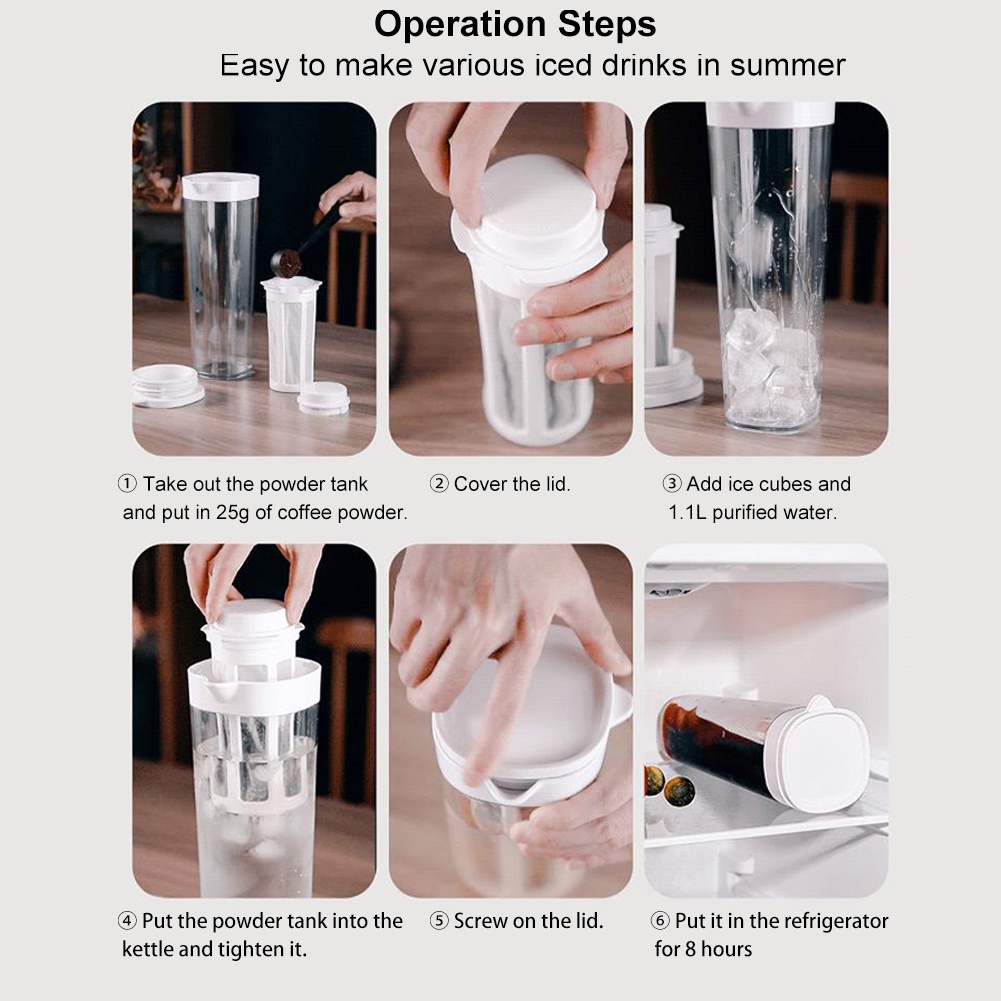 Operation Steps
Easy to make various iced drinks in summer

① Take out the powder tank and put in 25g of coffee powder.

② Cover the lid.

③ Add ice cubes and 1.1L purified water.

④ Put the powder tank into the kettle and tighten it.

⑤ Screw on the lid.

⑥ Put it in the refrigerator for 8 hours