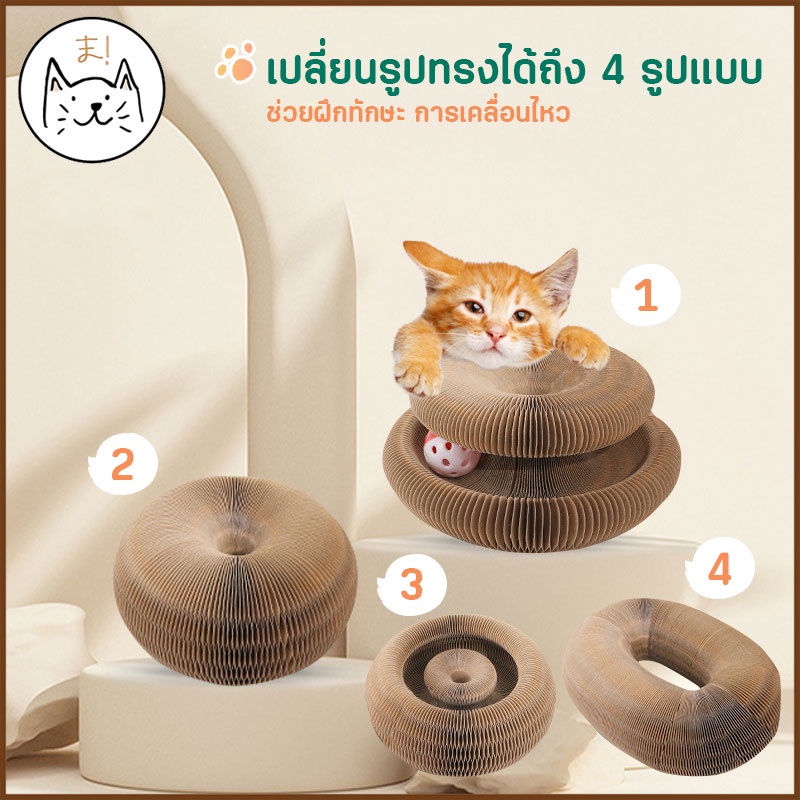 ま!

เปลี่ยนรูปทรงได้ถึง 4 รูปแบบ
ช่วยฝึกทักษะ การเคลื่อนไหว

1

2

3

4