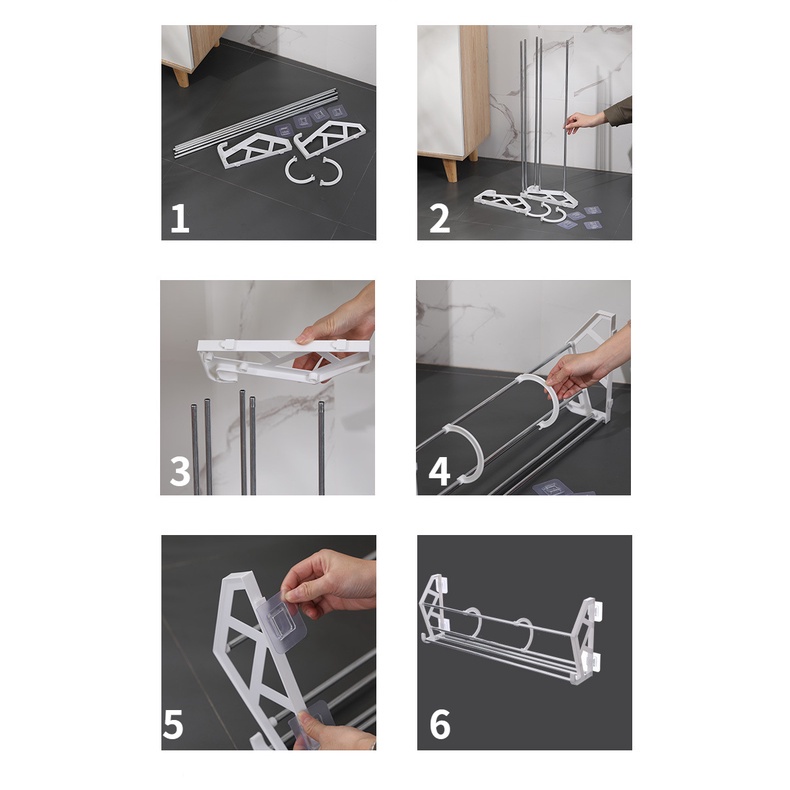 1

2

3

4

5

6