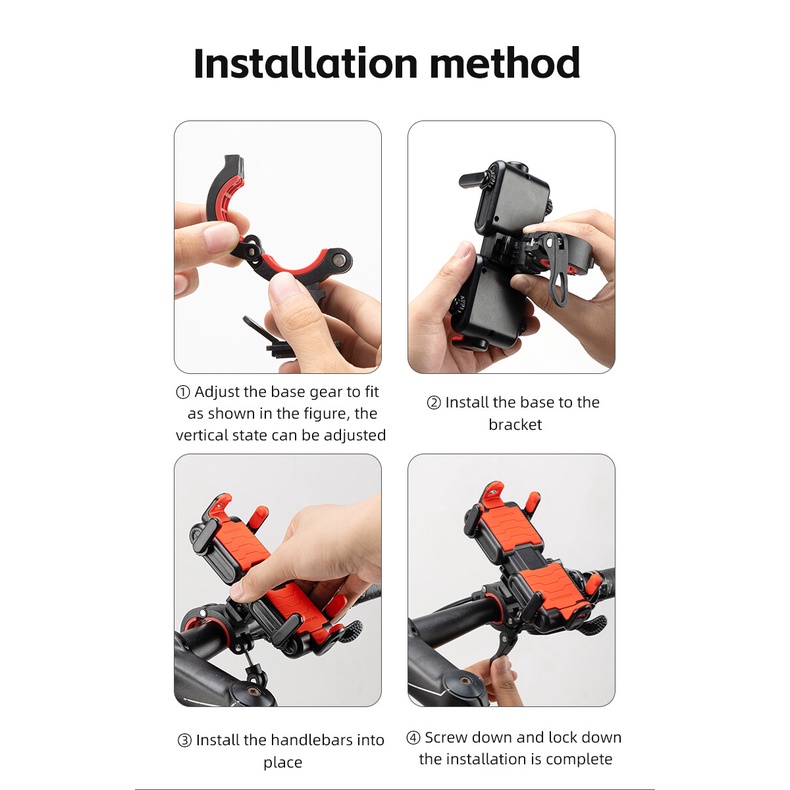 Installation method

① Adjust the base gear to fit as shown in the figure, the vertical state can be adjusted

② Install the base to the bracket

③ Install the handlebars into place

④ Screw down and lock down the installation is complete