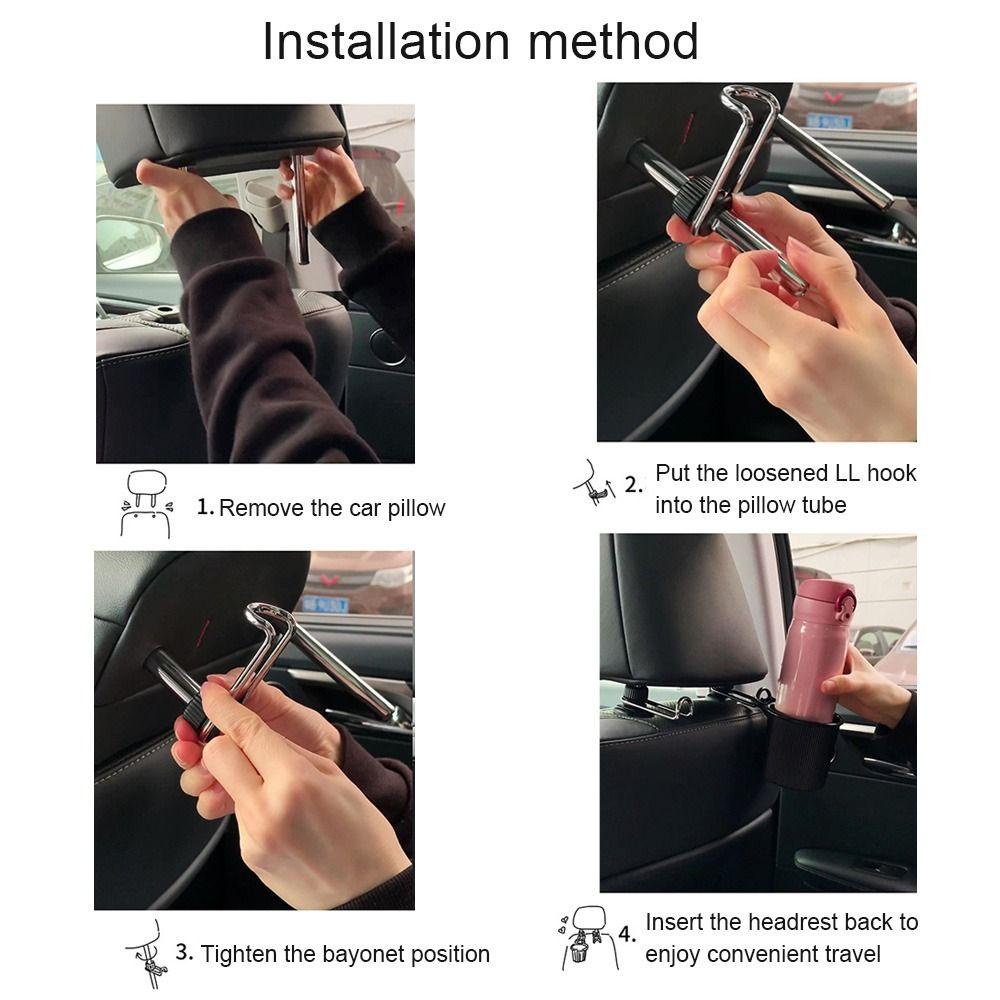 Installation method

1. Remove the car pillow

2. Put the loosened LL hook into the pillow tube

3. Tighten the bayonet position

4. Insert the headrest back to enjoy convenient travel