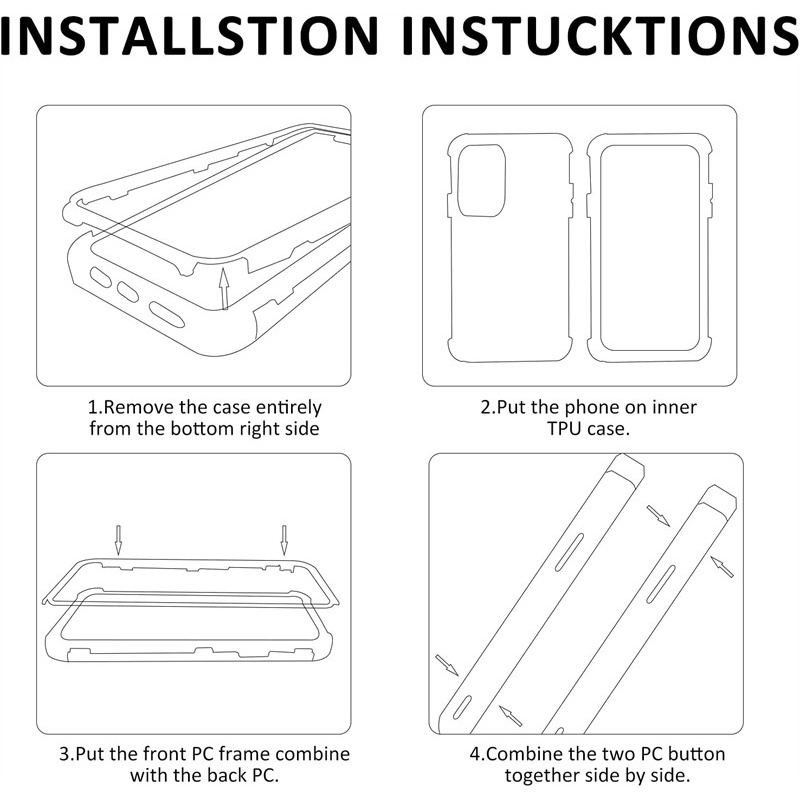 INSTALLSTION INSTUCKTIONS

1.Remove the case entirely from the bottom right side

2.Put the phone on inner TPU case.

3.Put the front PC frame combine with the back PC.

4.Combine the two PC button together side by side.