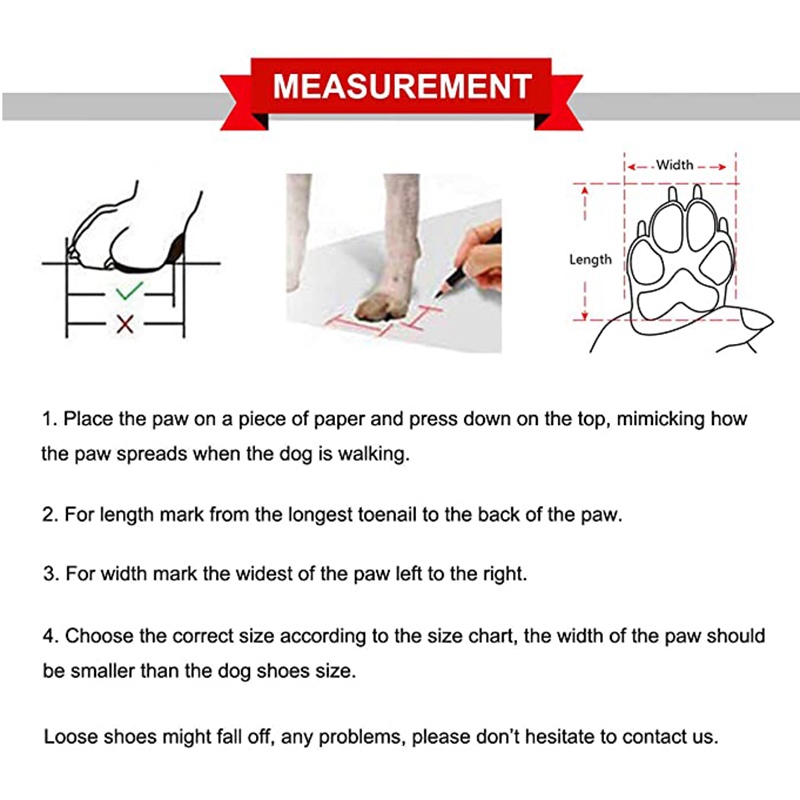 MEASUREMENT

Width

Length

1. Place the paw on a piece of paper and press down on the top, mimicking how the paw spreads when the dog is walking.

2. For length mark from the longest toenail to the back of the paw.

3. For width mark the widest of the paw left to the right.

4. Choose the correct size according to the size chart, the width of the paw should be smaller than the dog shoes size.

Loose shoes might fall off, any problems, please don't hesitate to contact us.