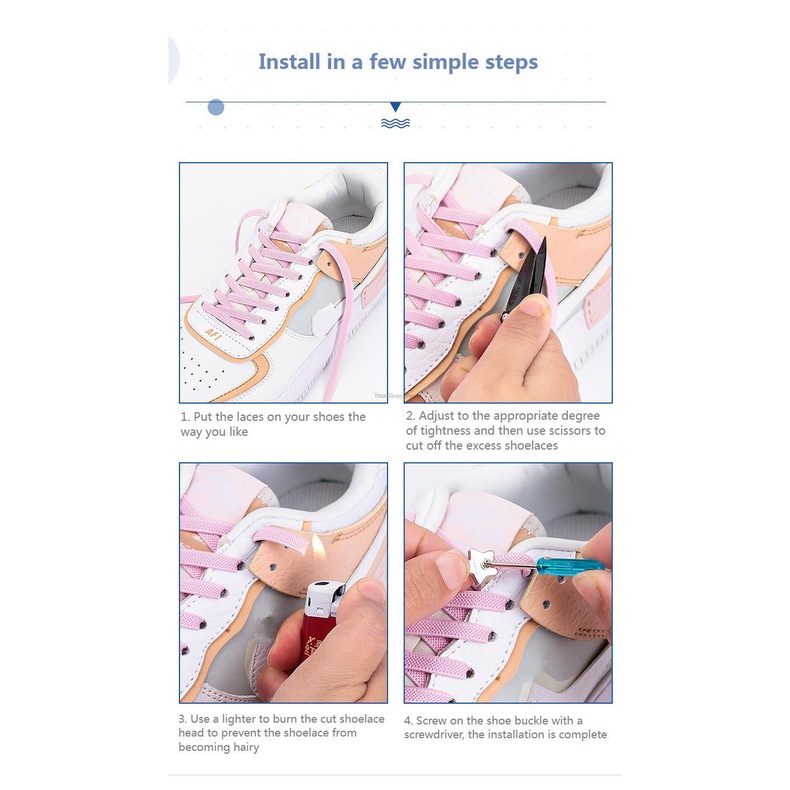 Install in a few simple steps

AF1

1. Put the laces on your shoes the way you like

2. Adjust to the appropriate degree of tightness and then use scissors to cut off the excess shoelaces

3. Use a lighter to burn the cut shoelace head to prevent the shoelace from becoming hairy

4. Screw on the shoe buckle with a screwdriver, the installation is complete