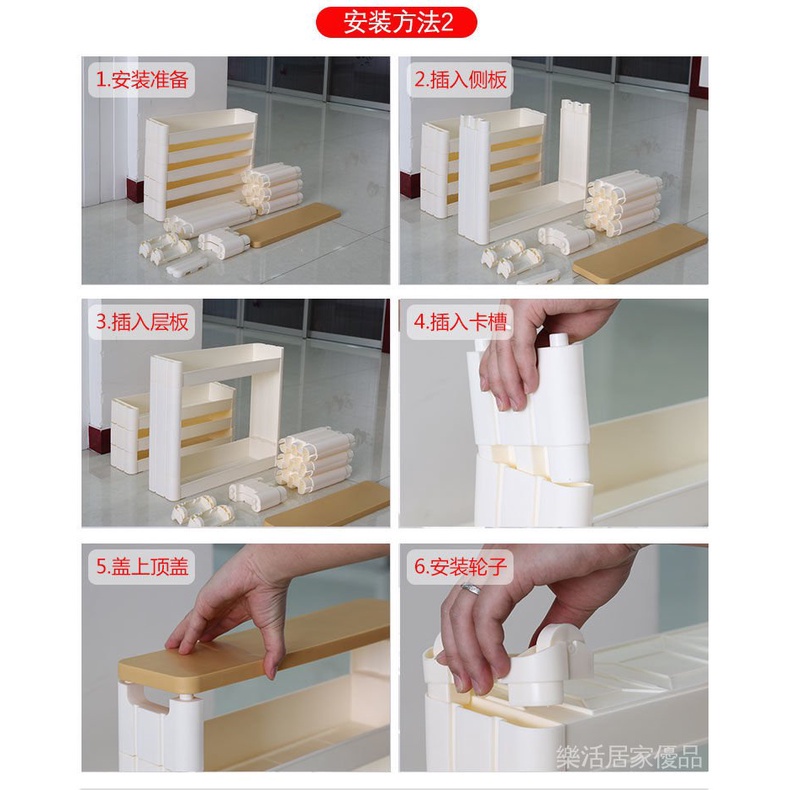 安装方法2

1.安装准备

2.插入侧板

3.插入层板

4.插入卡槽

5.盖上顶盖

6.安装轮子

樂活居家優品