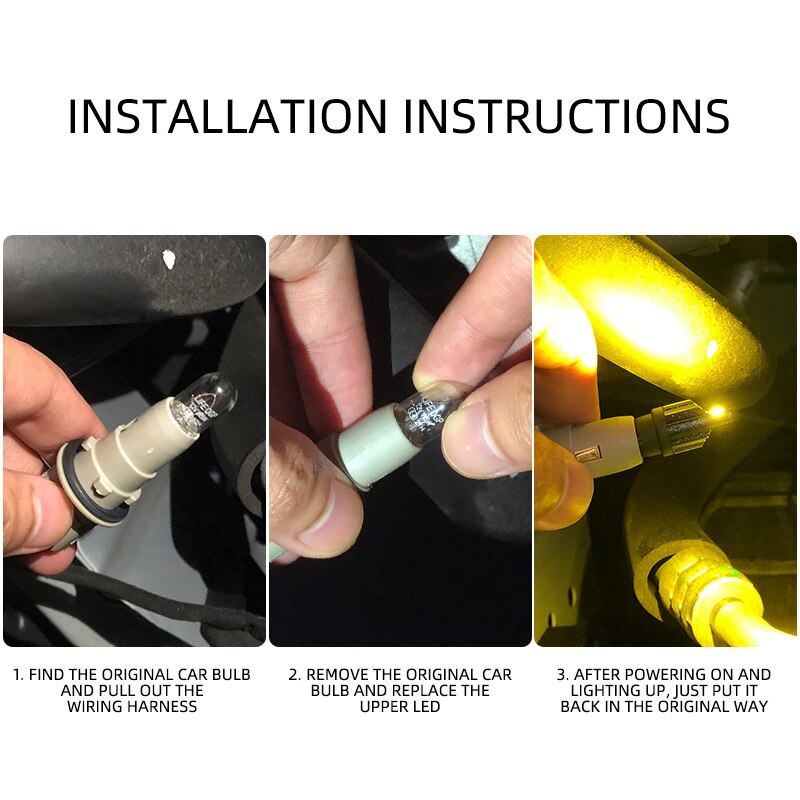 INSTALLATION INSTRUCTIONS

1. FIND THE ORIGINAL CAR BULB AND PULL OUT THE WIRING HARNESS

2. REMOVE THE ORIGINAL CAR BULB AND REPLACE THE UPPER LED

3. AFTER POWERING ON AND LIGHTING UP, JUST PUT IT BACK IN THE ORIGINAL WAY