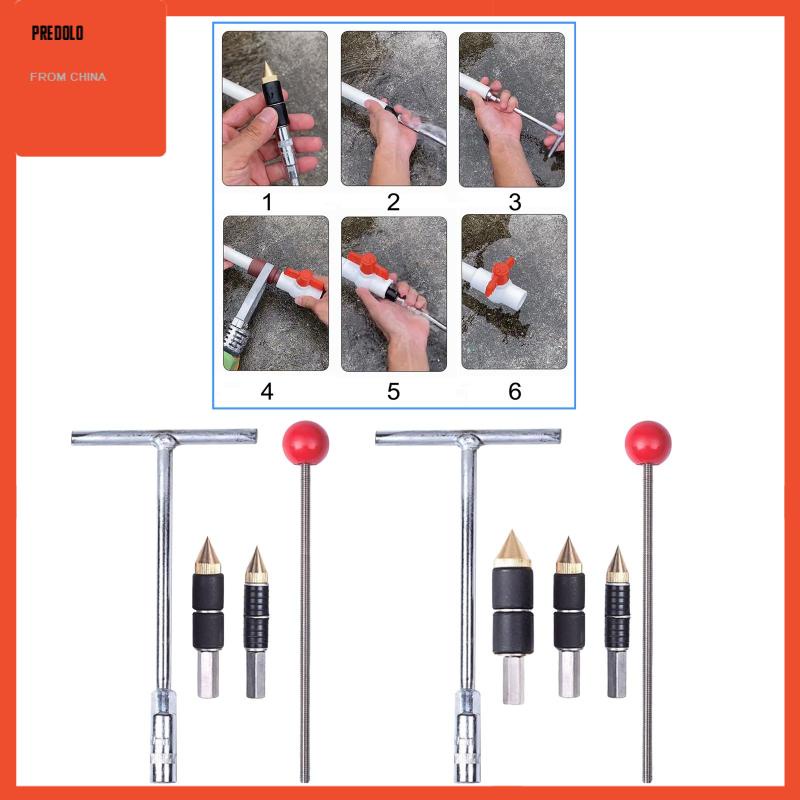 PREDOLO
FROM CHINA

1
2
3
4
5
6