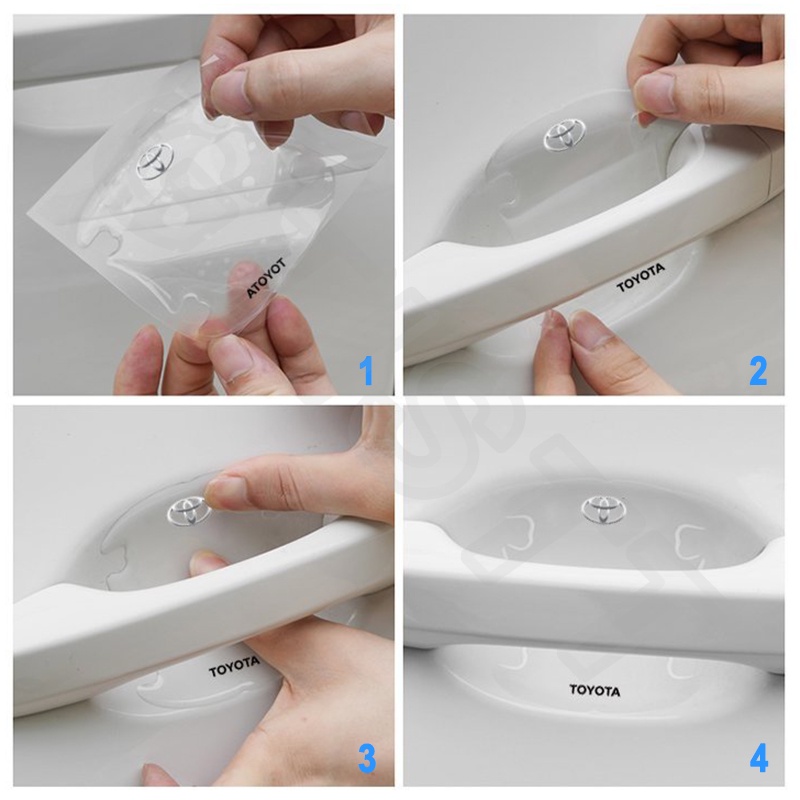 ATOYOT
1
TOYOTA
2
TOYOTA
3
TOYOTA
4