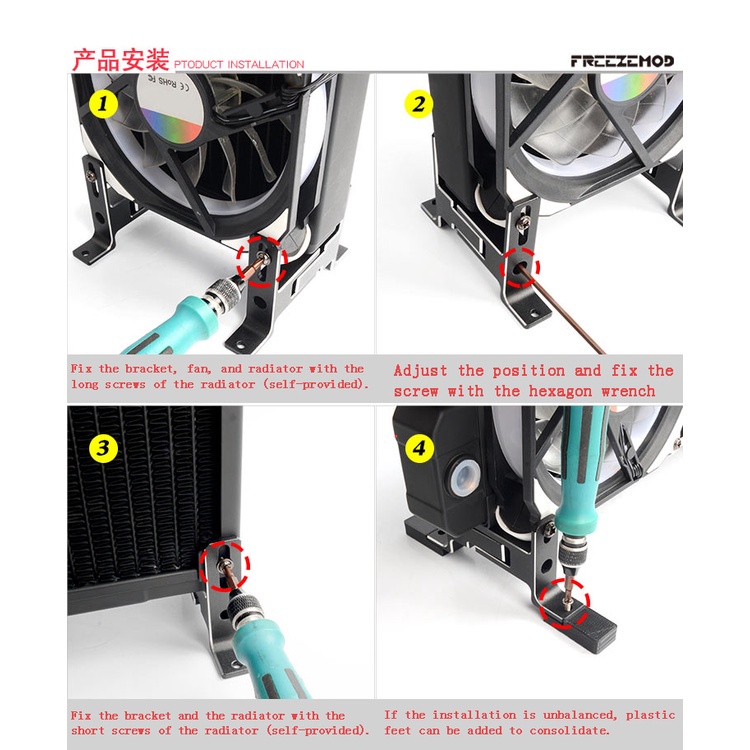 产品安装 PTODUCT INSTALLATION

FREEZEMOD

1

CE RoHS FC

Fix the bracket, fan, and radiator with the long screws of the radiator (self-provided).

2

Adjust the position and fix the screw with the hexagon wrench

3

Fix the bracket and the radiator with the short screws of the radiator (self-provided).

4

If the installation is unbalanced, plastic feet can be added to consolidate.