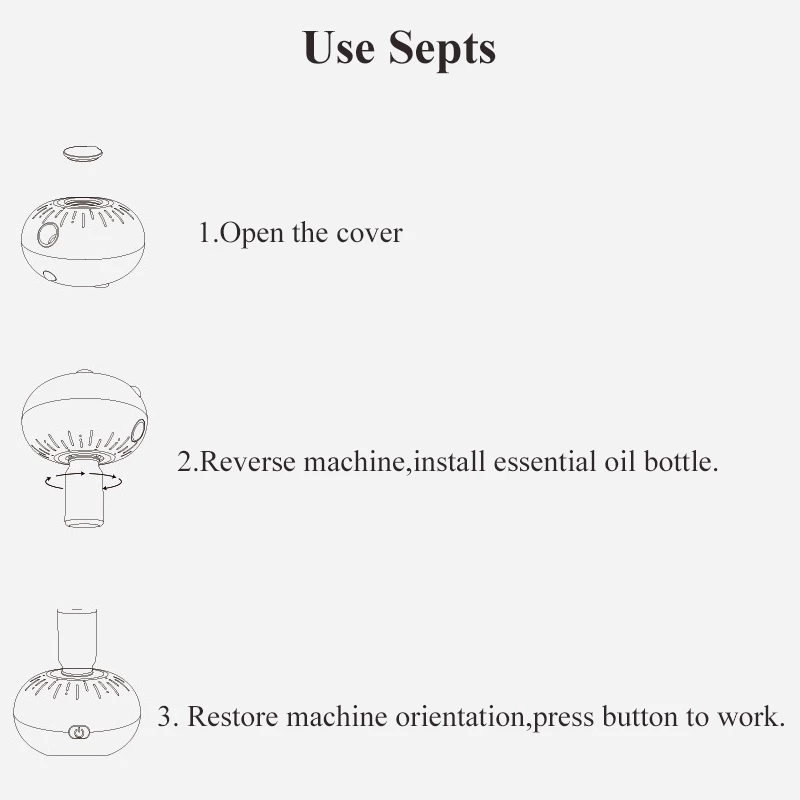 Use Septs

1.Open the cover

2.Reverse machine,install essential oil bottle.

3. Restore machine orientation,press button to work.