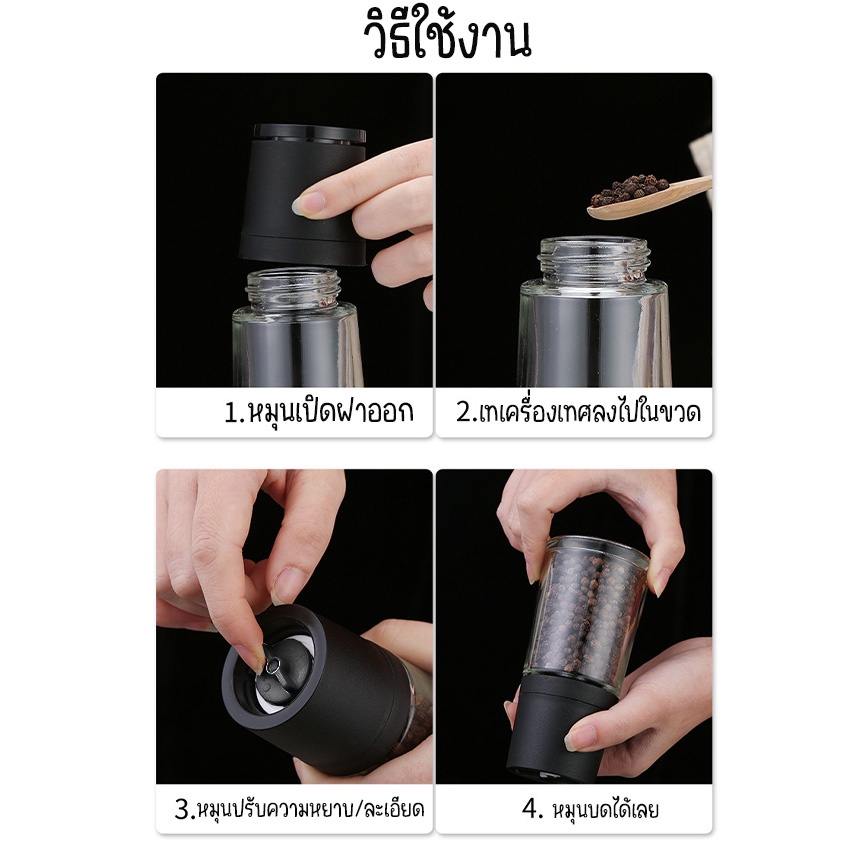 วิธีใช้งาน

1.หมุนเปิดฝาออก

2.เทเครื่องเทศลงไปในขวด

3.หมุนปรับความหยาบ/ละเอียด

4. หมุนบดได้เลย