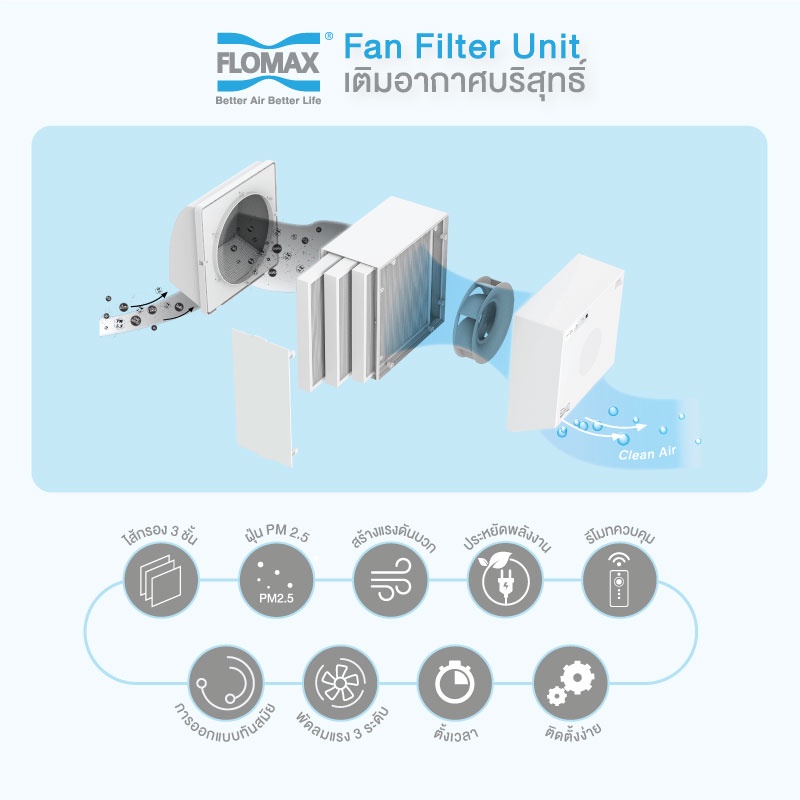 FLOMAX®
Better Air Better Life

Fan Filter Unit
เติมอากาศบริสุทธิ์

Clean Air

ไส้กรอง 3 ชั้น

ฝุ่น PM 2.5

PM2.5

สร้างแรงดันบวก

ประหยัดพลังงาน

รีโมทควบคุม

การออกแบบทันสมัย

พัดลมแรง 3 ระดับ

ตั้งเวลา

ติดตั้งง่าย