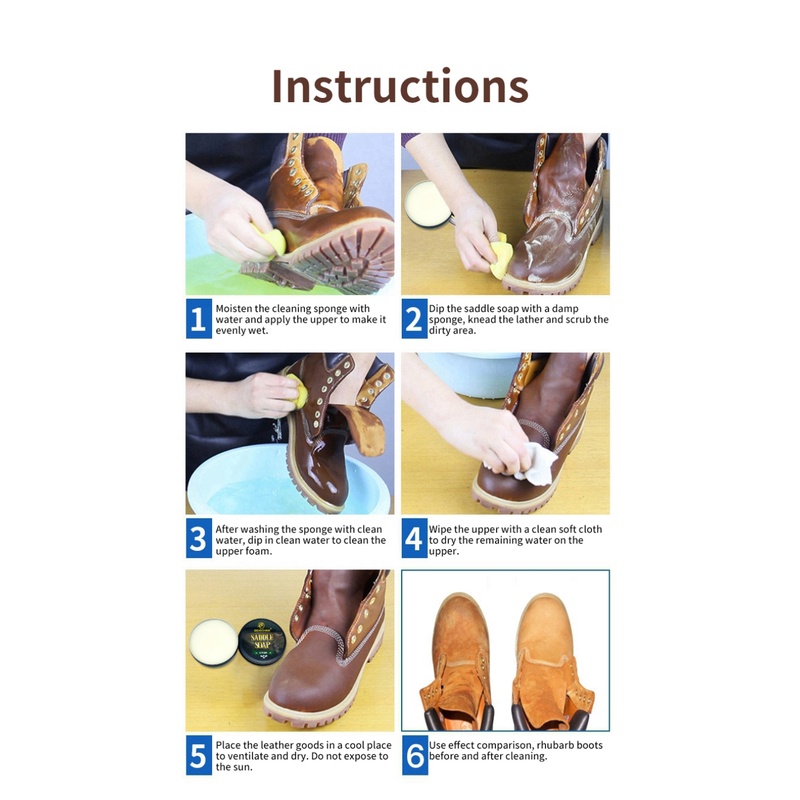 Instructions

1 Moisten the cleaning sponge with water and apply the upper to make it evenly wet.

2 Dip the saddle soap with a damp sponge, knead the lather and scrub the dirty area.

3 After washing the sponge with clean water, dip in clean water to clean the upper foam.

4 Wipe the upper with a clean soft cloth to dry the remaining water on the upper.

SADDLE SOAP

5 Place the leather goods in a cool place to ventilate and dry. Do not expose to the sun.

6 Use effect comparison, rhubarb boots before and after cleaning.