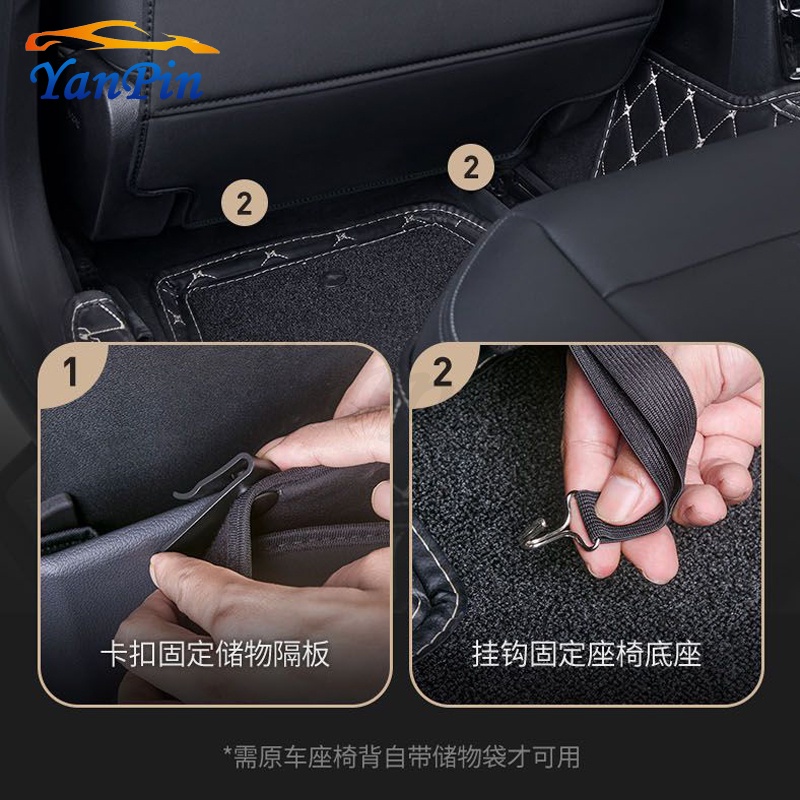 YanPin

2

2

1

卡扣固定储物隔板

2

挂钩固定座椅底座

*需原车座椅背自带储物袋才可用