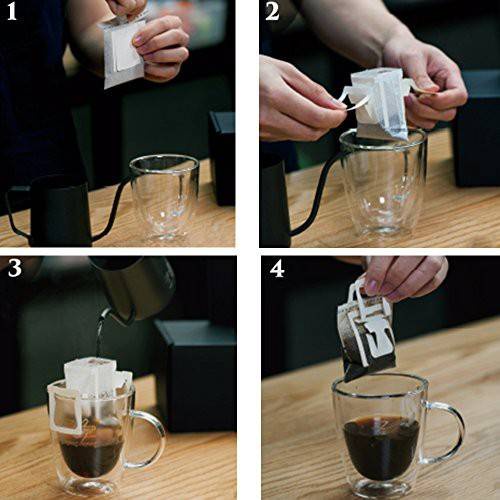 1

2

3

4