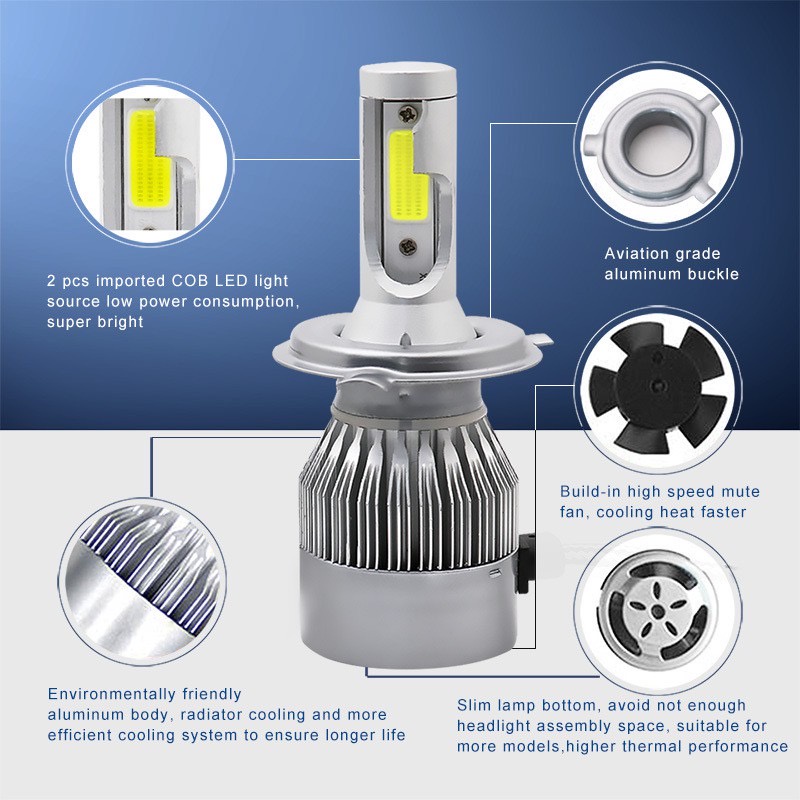 2 pcs imported COB LED light source low power consumption, super bright

Aviation grade aluminum buckle

Build-in high speed mute fan, cooling heat faster

Environmentally friendly aluminum body, radiator cooling and more efficient cooling system to ensure longer life

Slim lamp bottom, avoid not enough headlight assembly space, suitable for more models,higher thermal performance