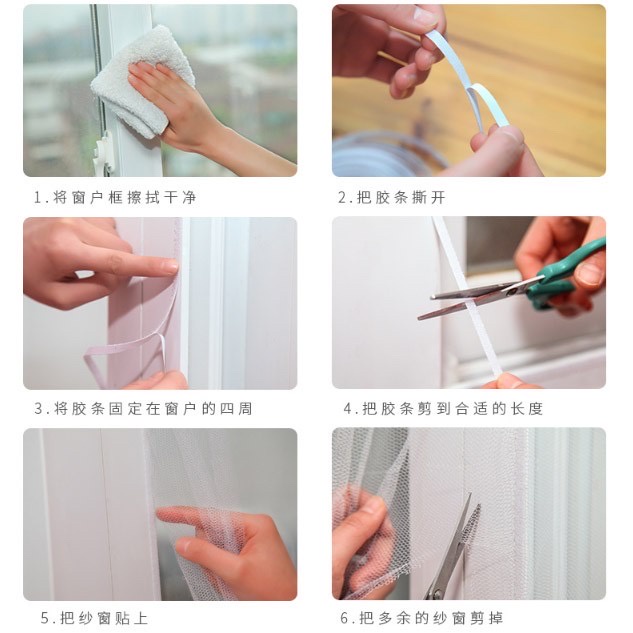 1.将窗户框擦拭干净

2.把胶条撕开

3.将胶条固定在窗户的四周

4.把胶条剪到合适的长度

5.把纱窗贴上

6.把多余的纱窗剪掉