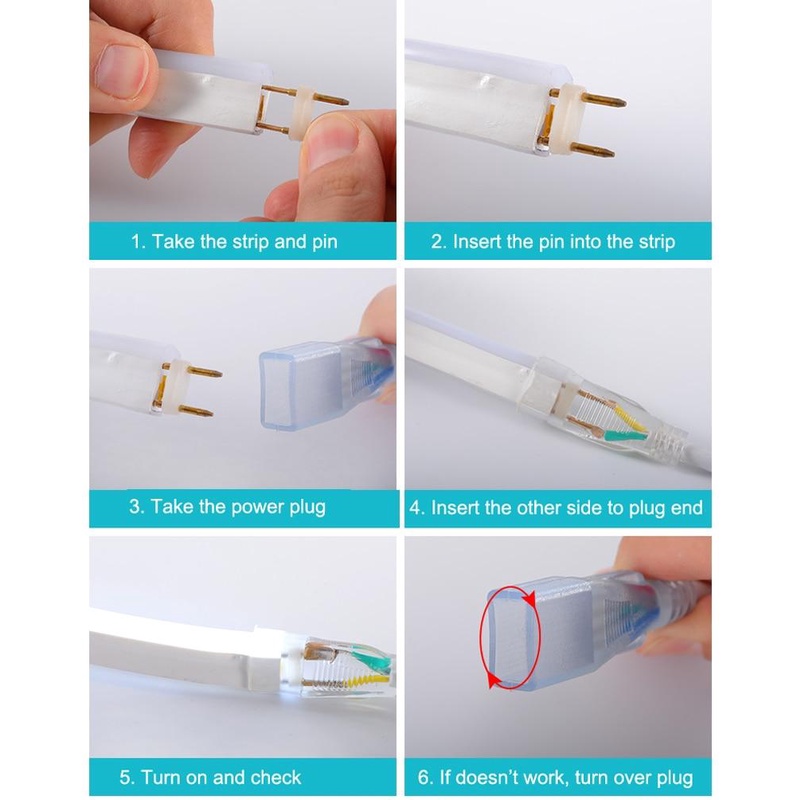 1. Take the strip and pin

2. Insert the pin into the strip

3. Take the power plug

4. Insert the other side to plug end

5. Turn on and check

6. If doesn't work, turn over plug