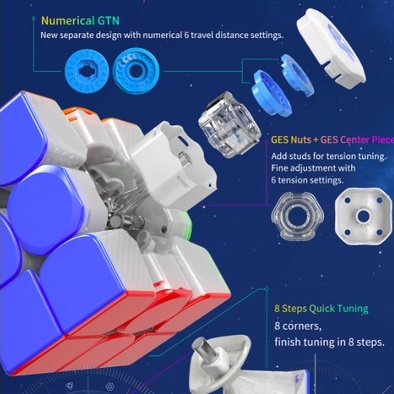 Numerical GTN
New separate design with numerical 6 travel distance settings.

GES Nuts + GES Center Piece
Add studs for tension tuning.
Fine adjustment with
6 tension settings.

8 Steps Quick Tuning
8 corners,
finish tuning in 8 steps.